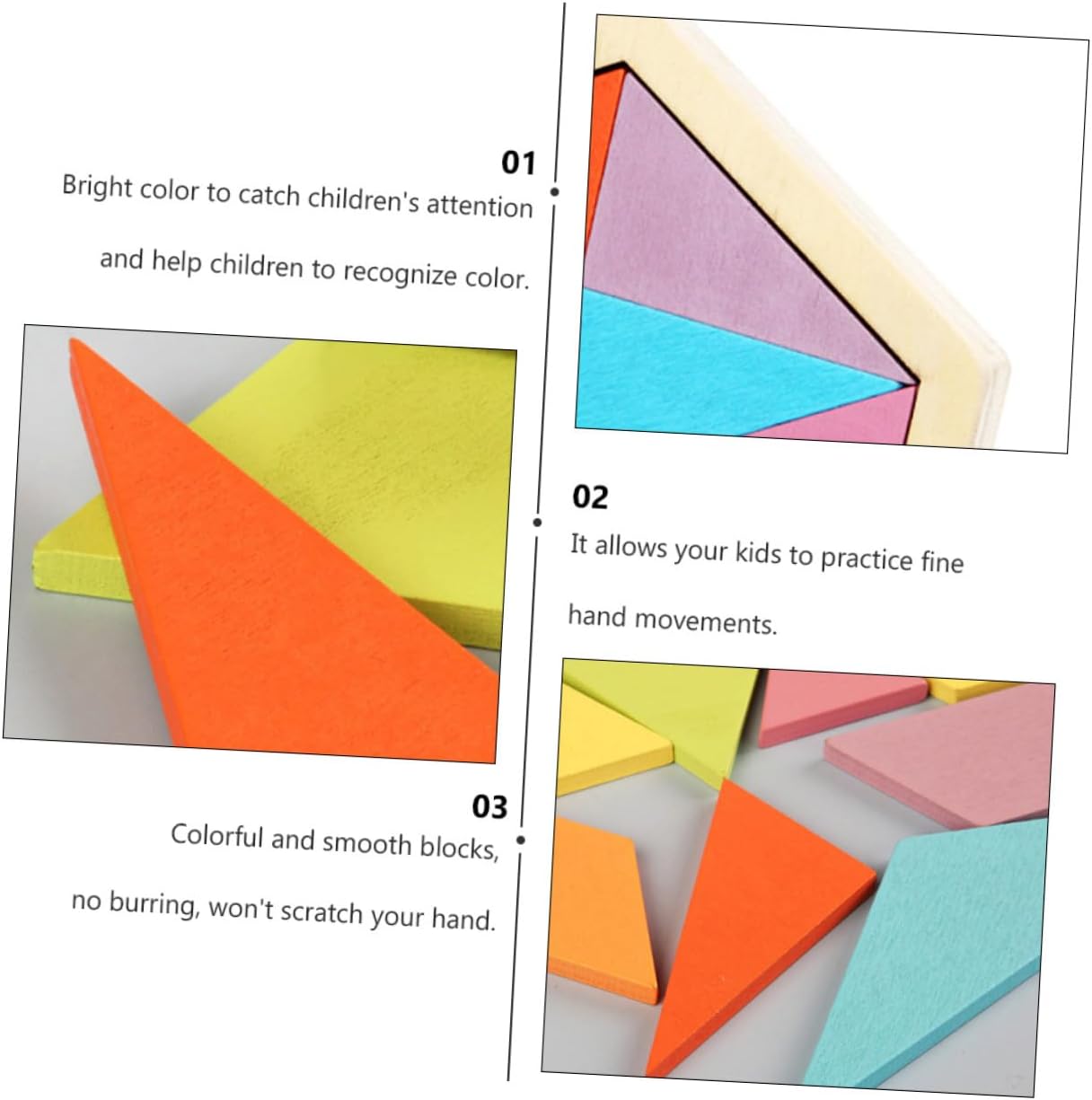 01
Bright color to catch children's attention and help children to recognize color.

02
It allows your kids to practice fine hand movements.

03
Colorful and smooth blocks, no burring, won't scratch your hand.