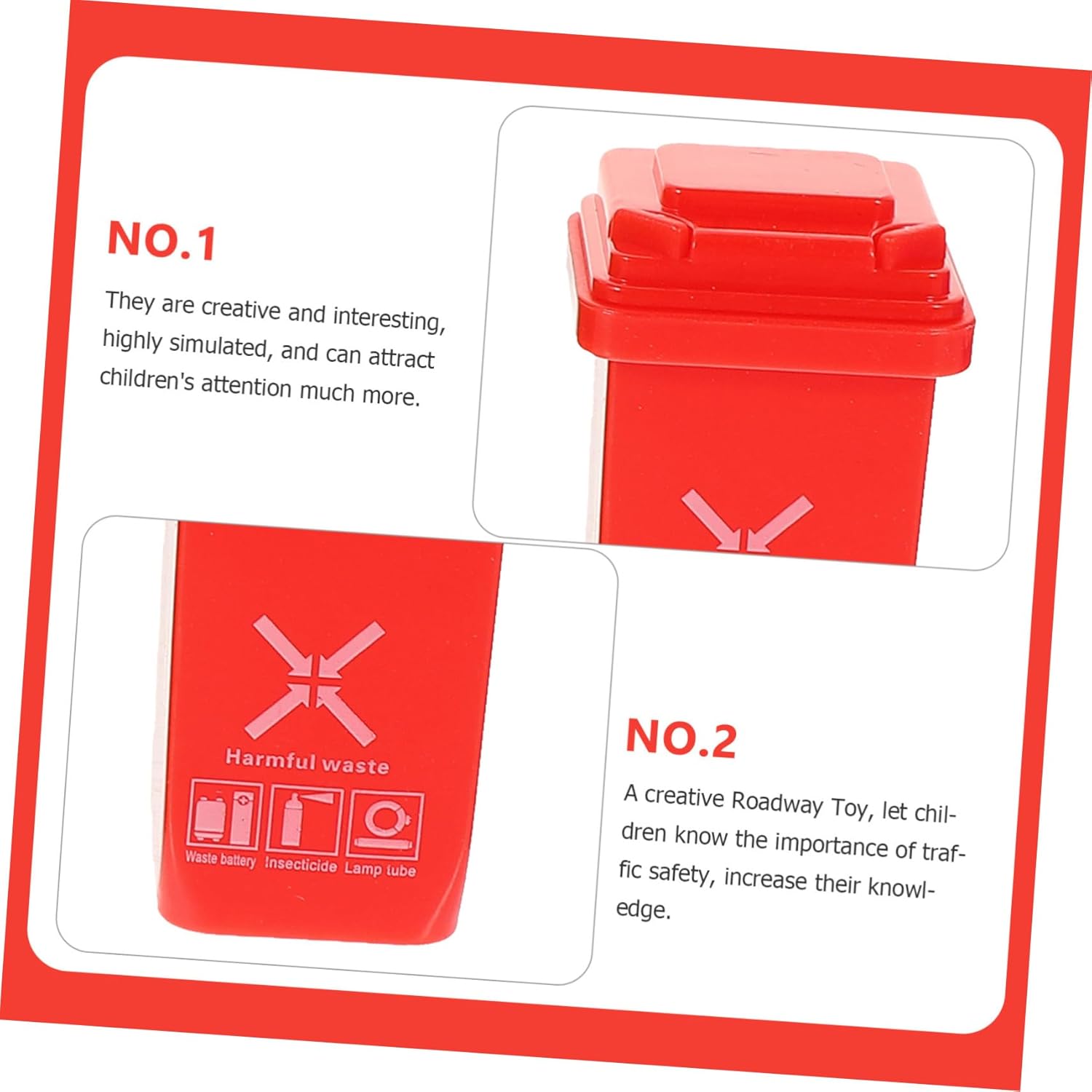 NO.1

They are creative and interesting, highly simulated, and can attract children's attention much more.

Harmful waste

Waste battery Insecticide Lamp tube

NO.2

A creative Roadway Toy, let children know the importance of traffic safety, increase their knowledge.