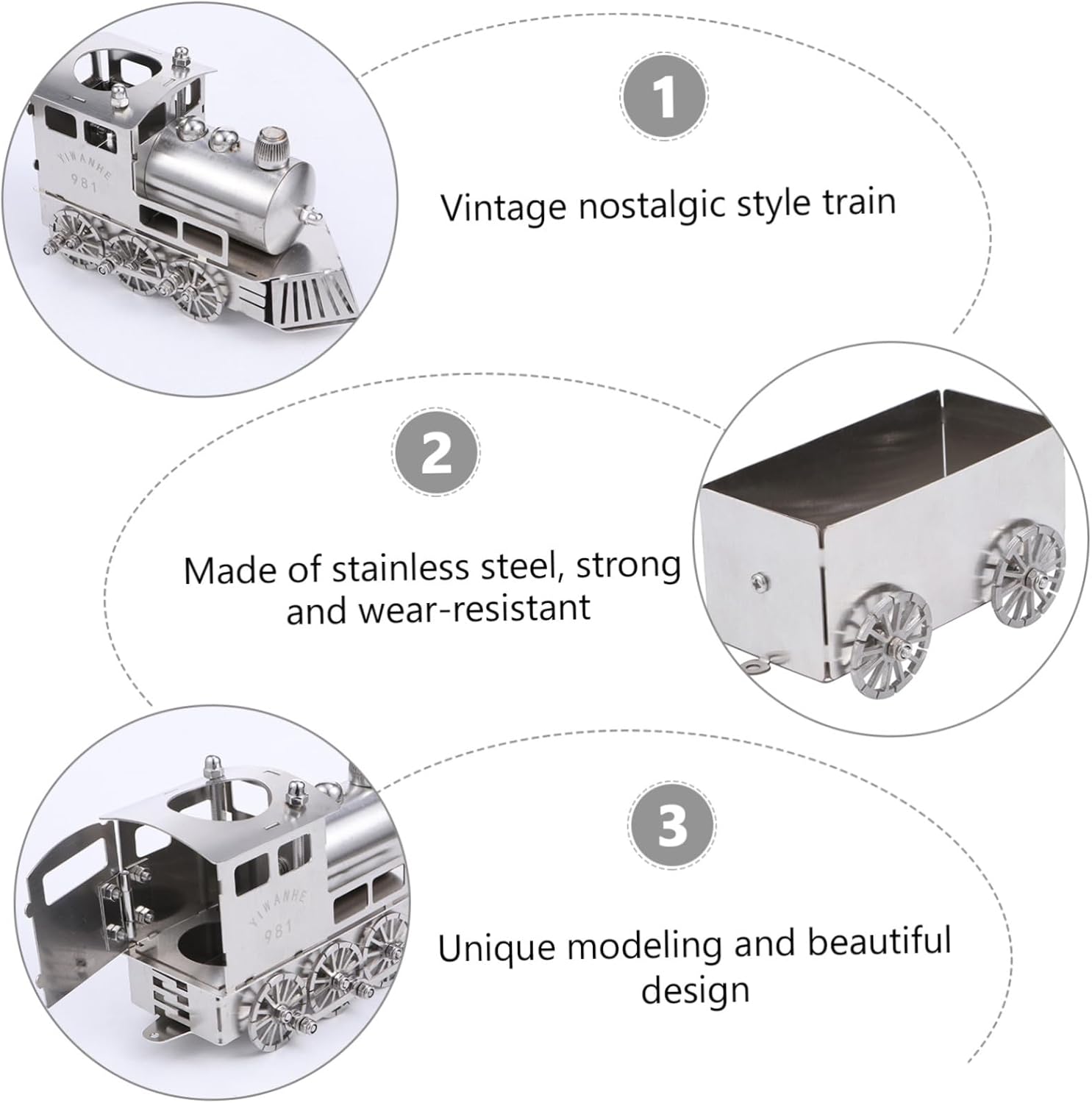 YIWANHE
981

1

Vintage nostalgic style train

2

Made of stainless steel, strong and wear-resistant

YIWANHE
981

3

Unique modeling and beautiful design