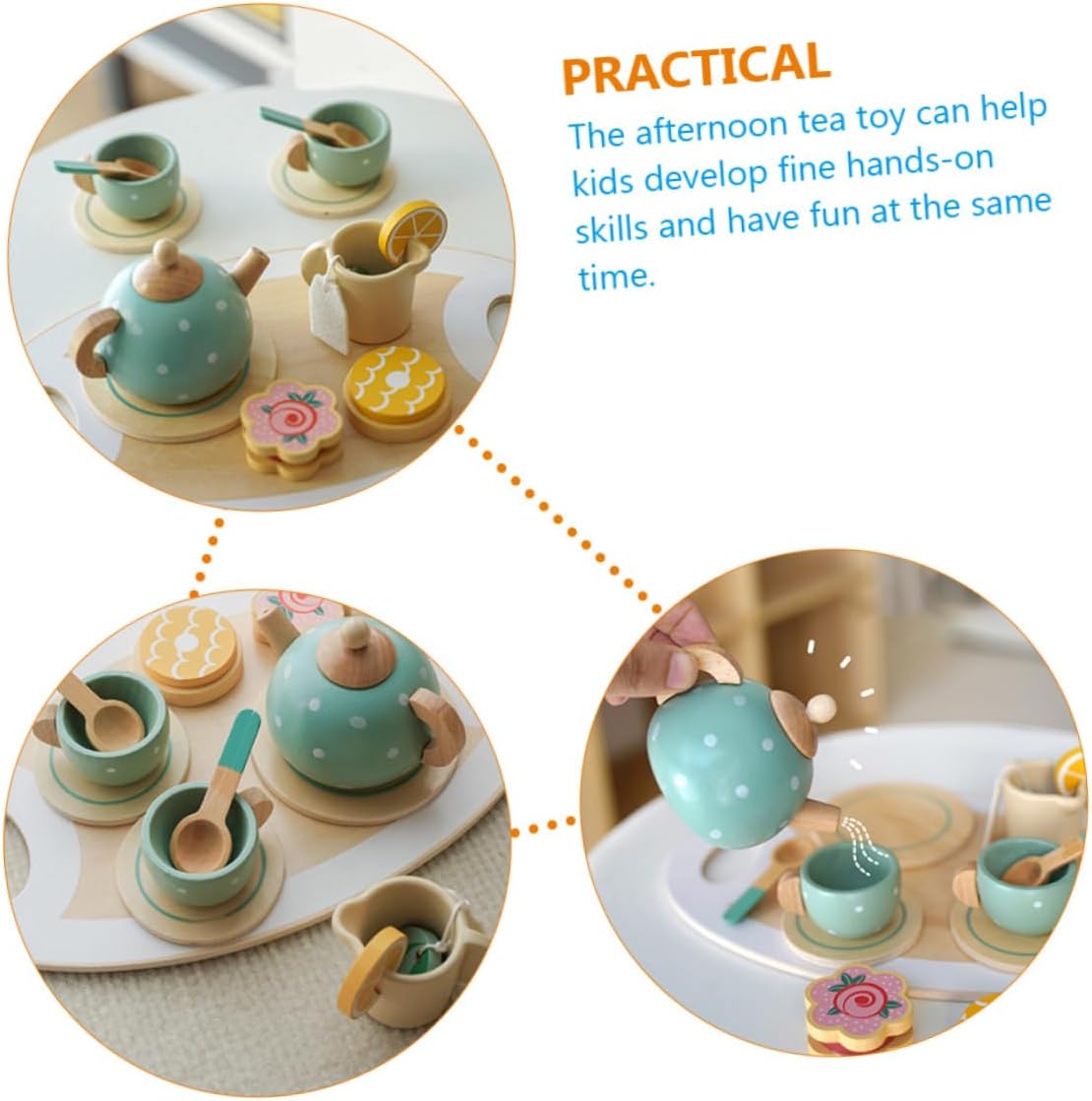 PRACTICAL

The afternoon tea toy can help kids develop fine hands-on skills and have fun at the same time.