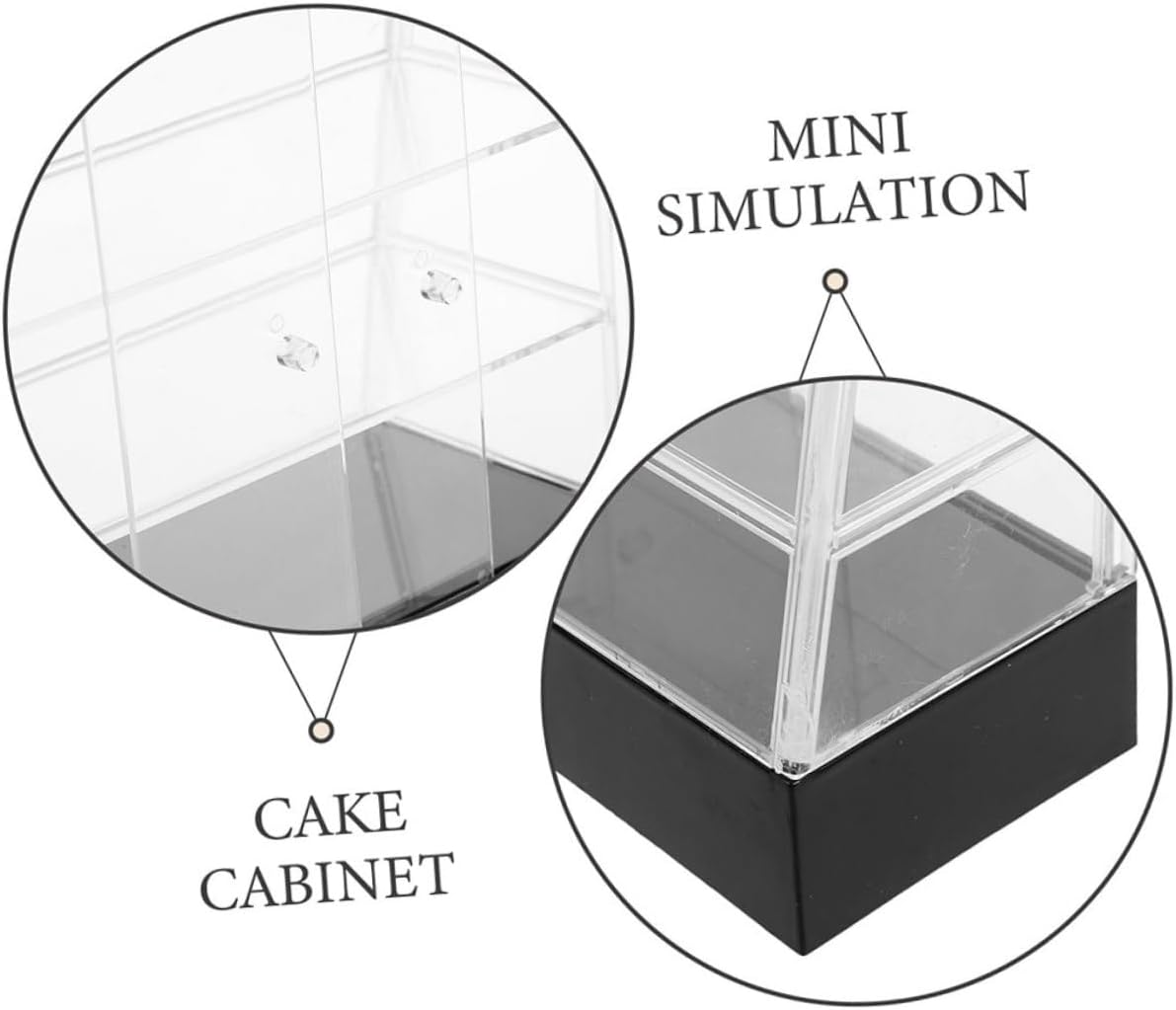 MINI SIMULATION

CAKE CABINET