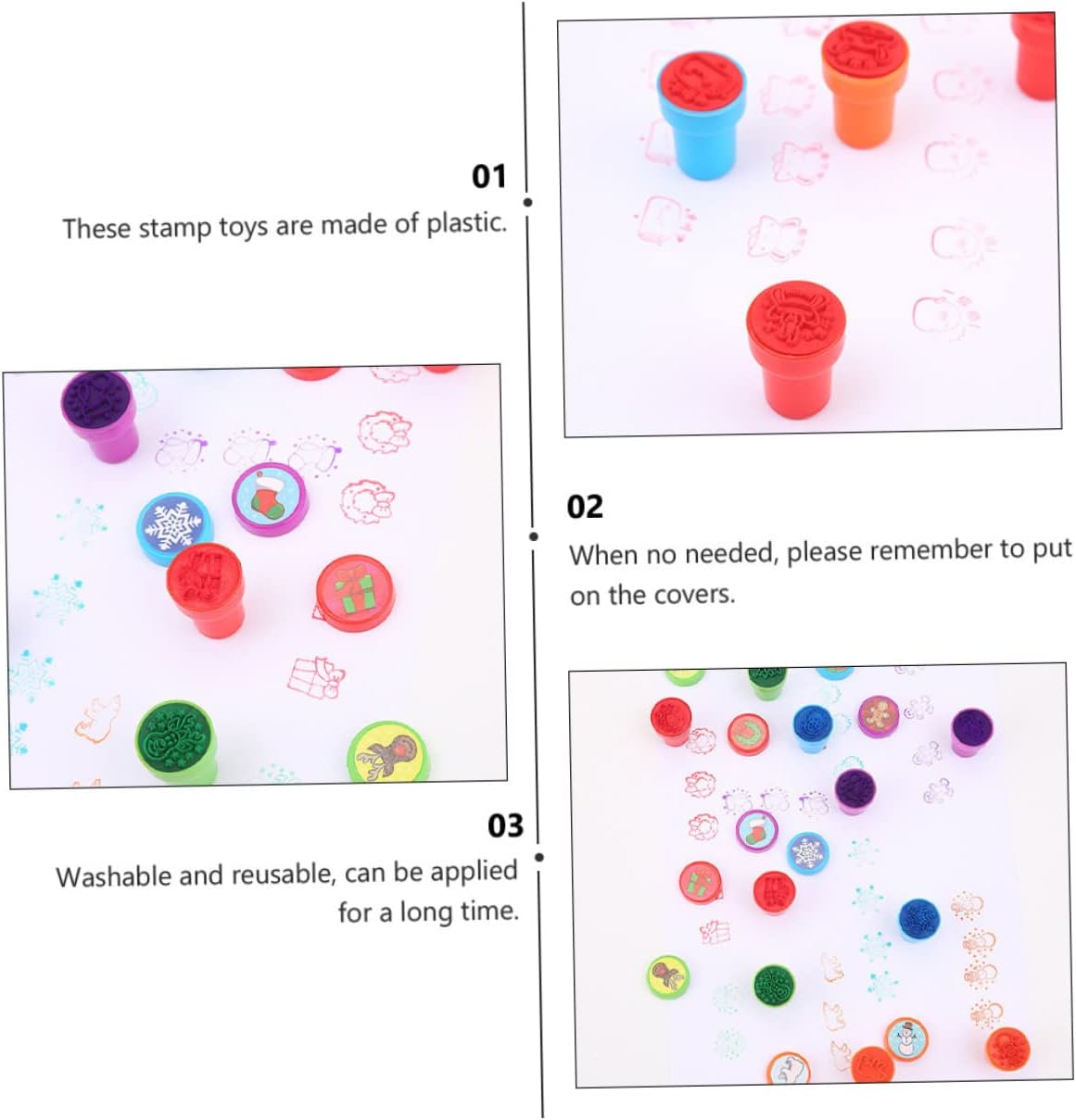 01
These stamp toys are made of plastic.

02
When no needed, please remember to put on the covers.

03
Washable and reusable, can be applied for a long time.