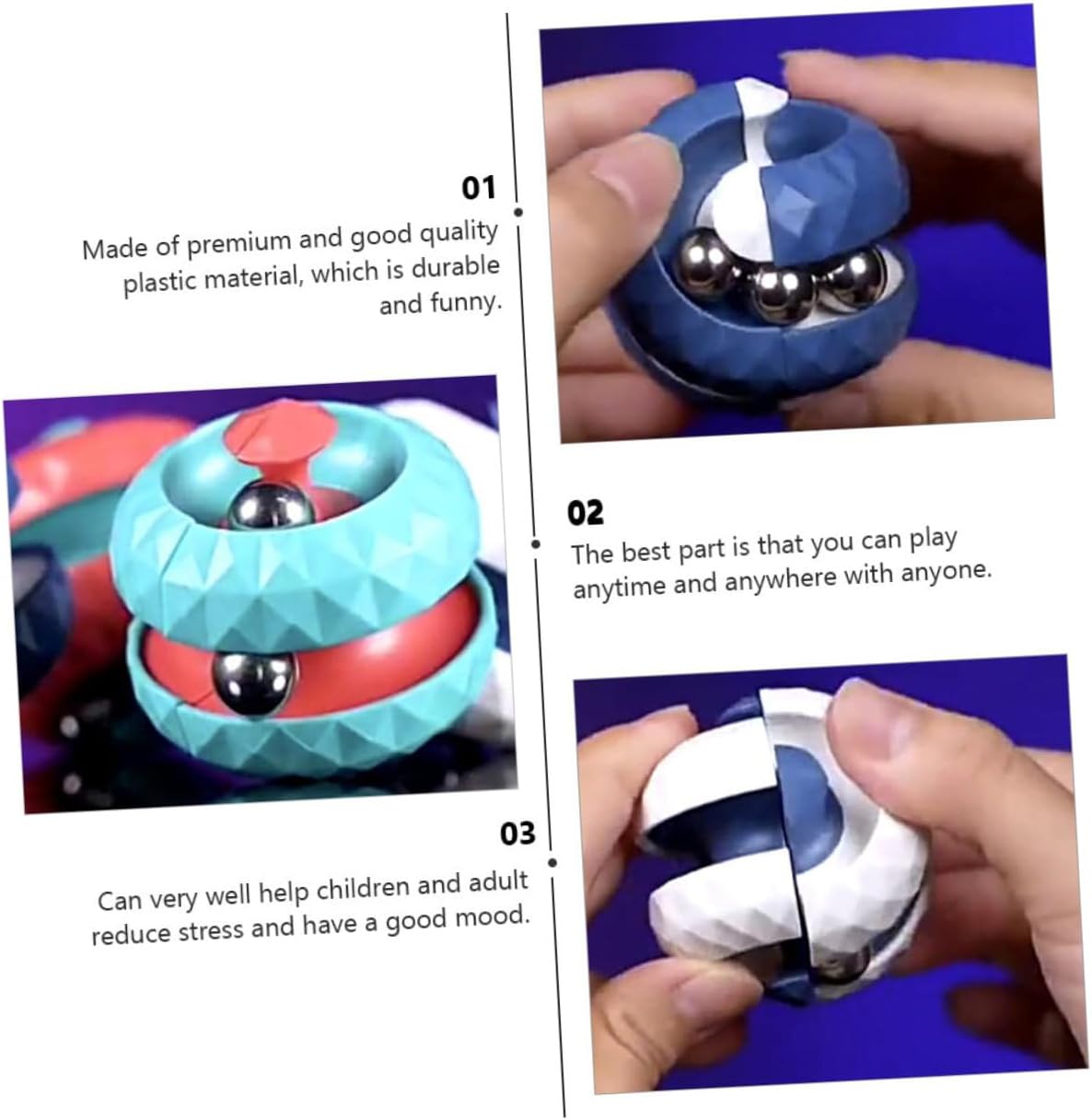 01

Made of premium and good quality plastic material, which is durable and funny.

02

The best part is that you can play anytime and anywhere with anyone.

03

Can very well help children and adult reduce stress and have a good mood.