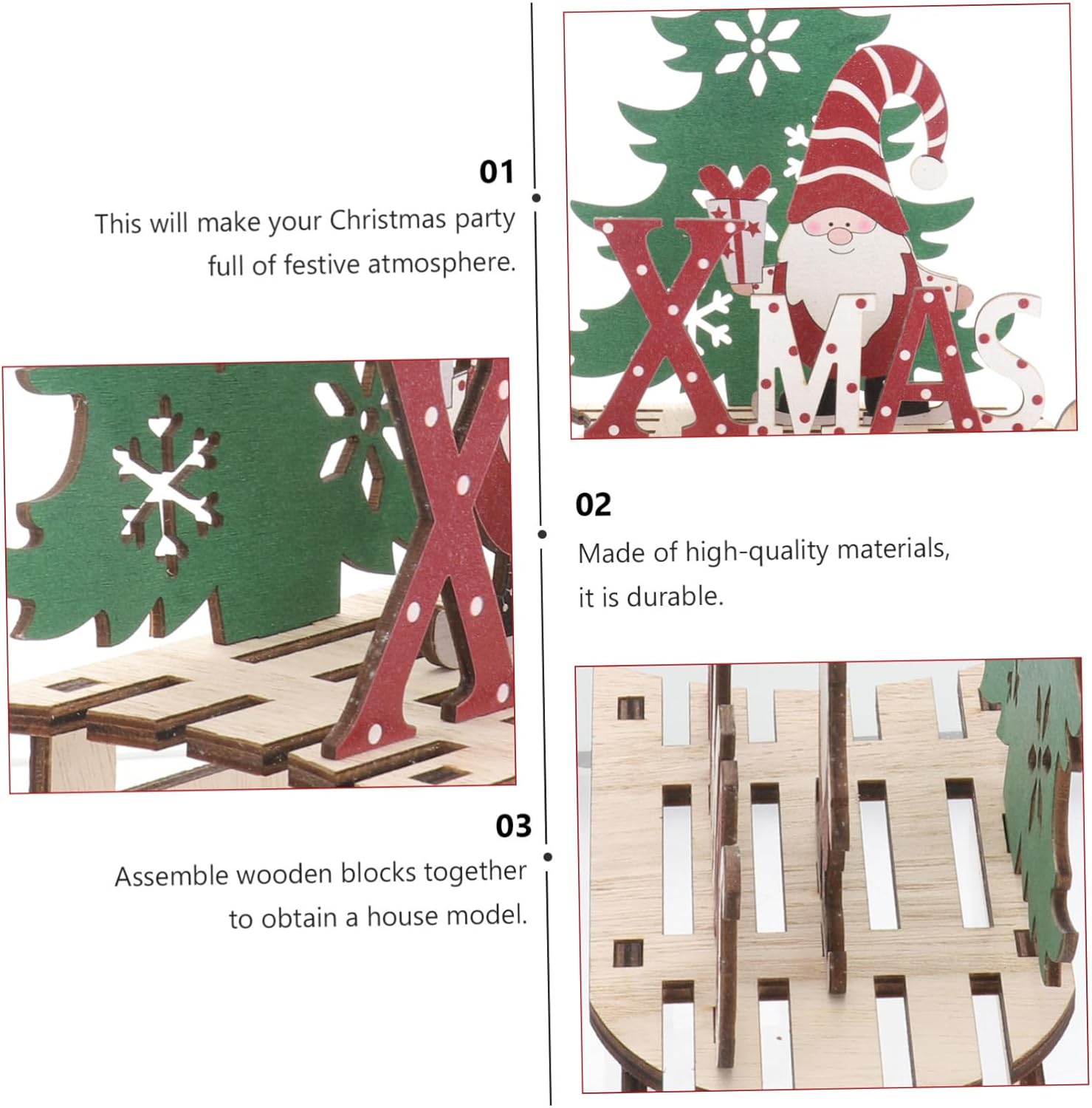 01

This will make your Christmas party full of festive atmosphere.

XMAS

02

Made of high-quality materials, it is durable.

03

Assemble wooden blocks together to obtain a house model.