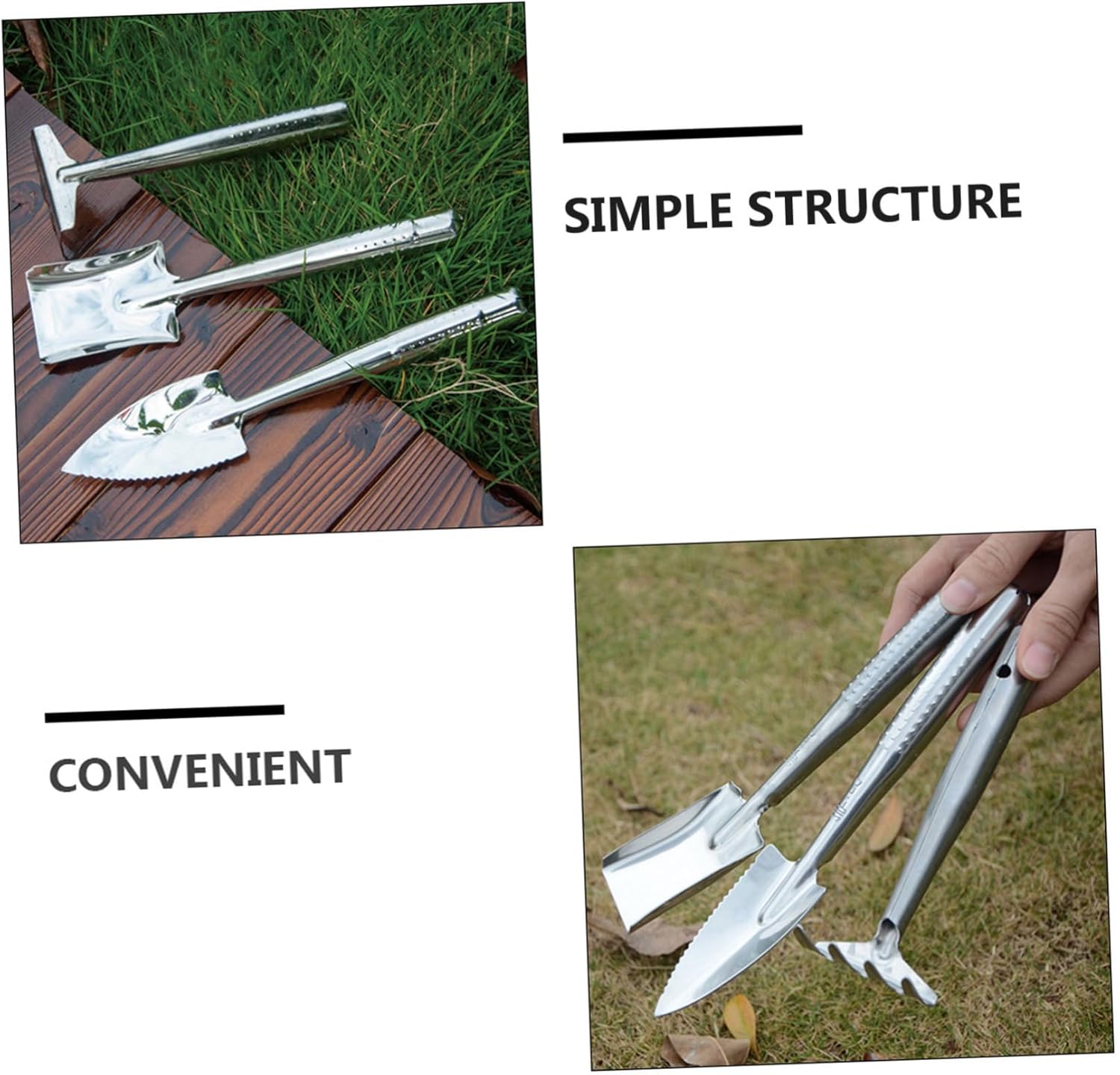 SIMPLE STRUCTURE

CONVENIENT