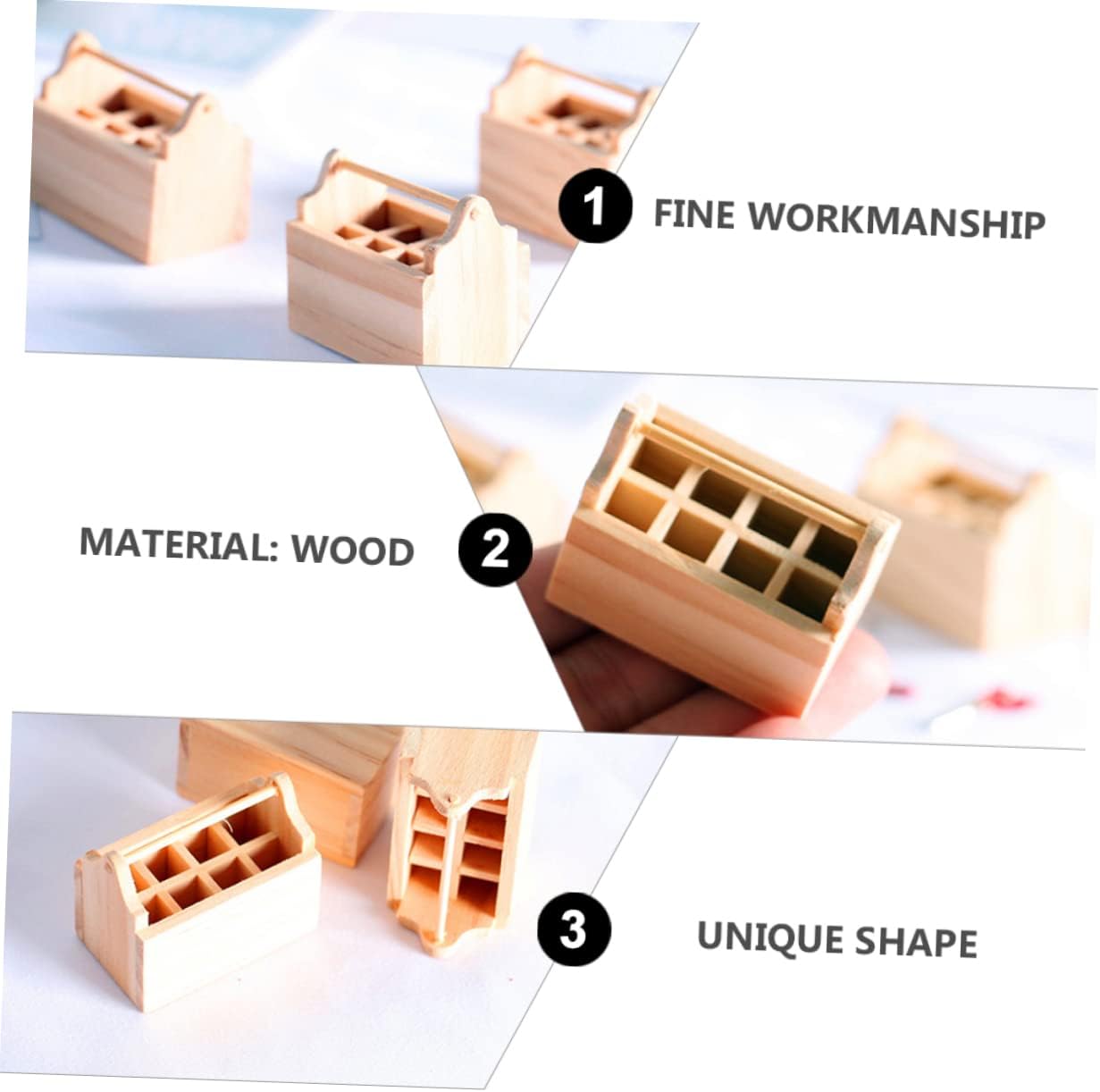 1 FINE WORKMANSHIP

MATERIAL: WOOD 2

3 UNIQUE SHAPE