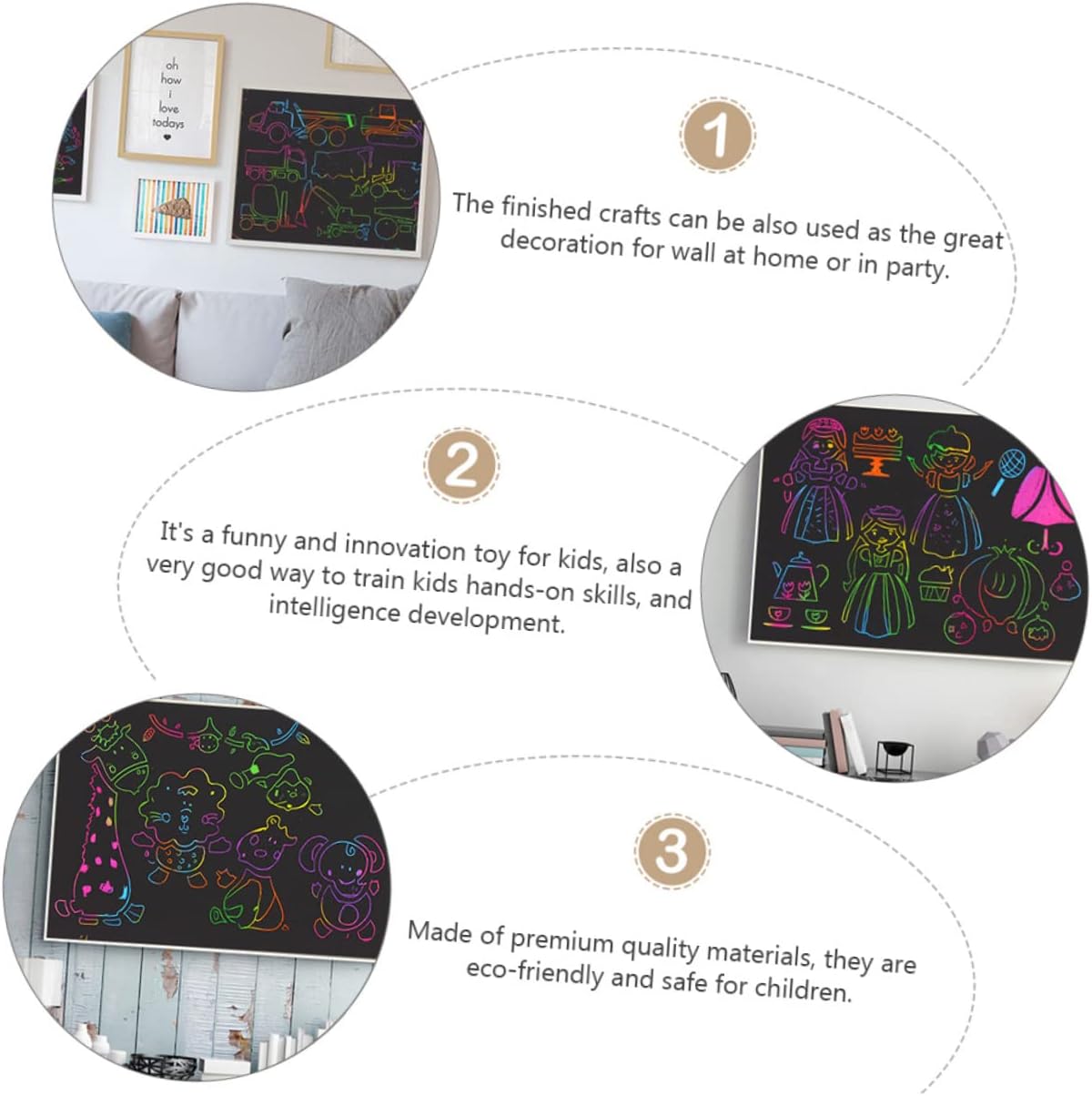 oh how i love todays

1

The finished crafts can be also used as the great decoration for wall at home or in party.

2

It's a funny and innovation toy for kids, also a very good way to train kids hands-on skills, and intelligence development.

3

Made of premium quality materials, they are eco-friendly and safe for children.