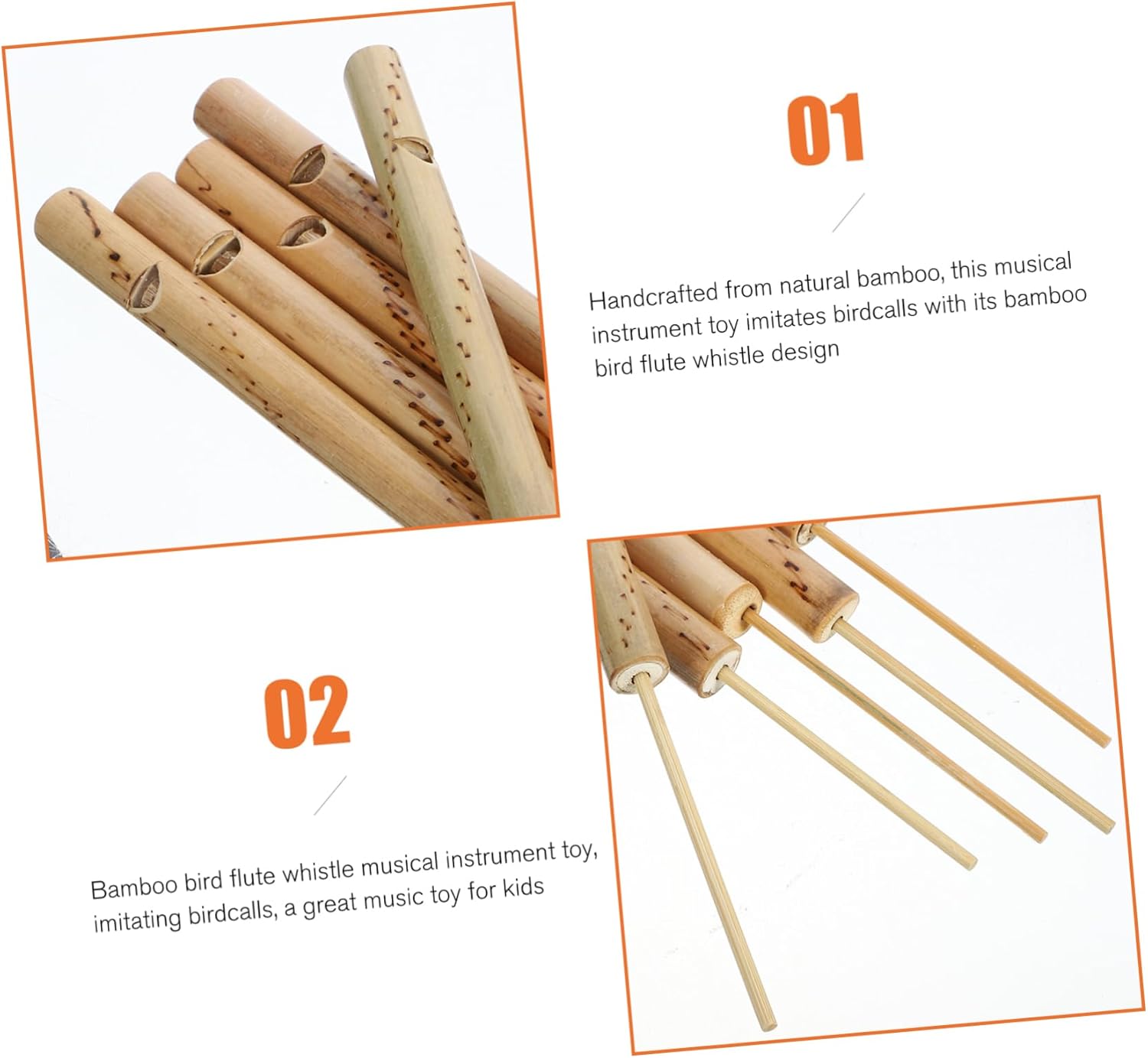 01

Handcrafted from natural bamboo, this musical instrument toy imitates birdcalls with its bamboo bird flute whistle design

02

Bamboo bird flute whistle musical instrument toy, imitating birdcalls, a great music toy for kids