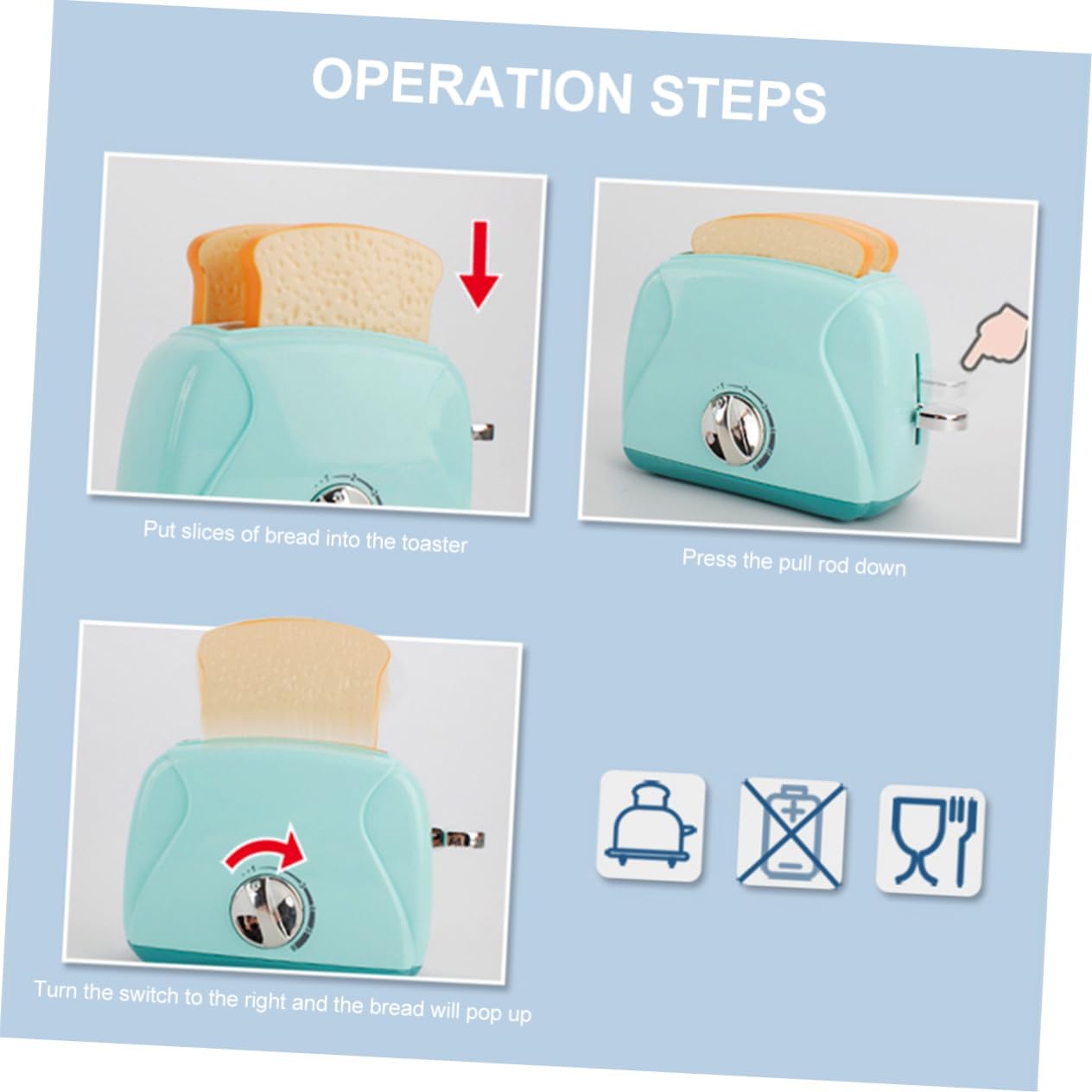 OPERATION STEPS

Put slices of bread into the toaster

Press the pull rod down

Turn the switch to the right and the bread will pop up