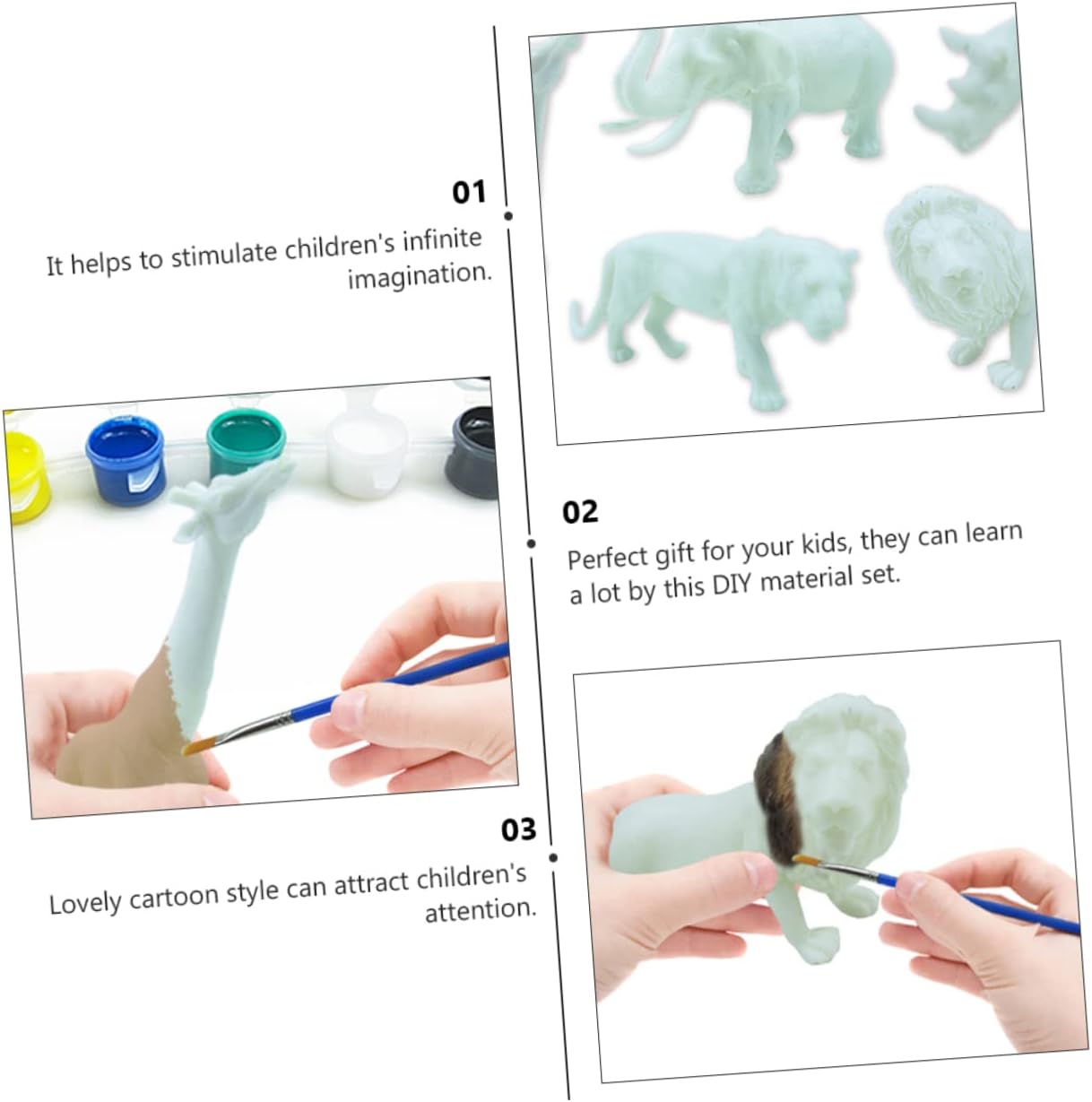 01

It helps to stimulate children's infinite imagination.

02

Perfect gift for your kids, they can learn a lot by this DIY material set.

03

Lovely cartoon style can attract children's attention.