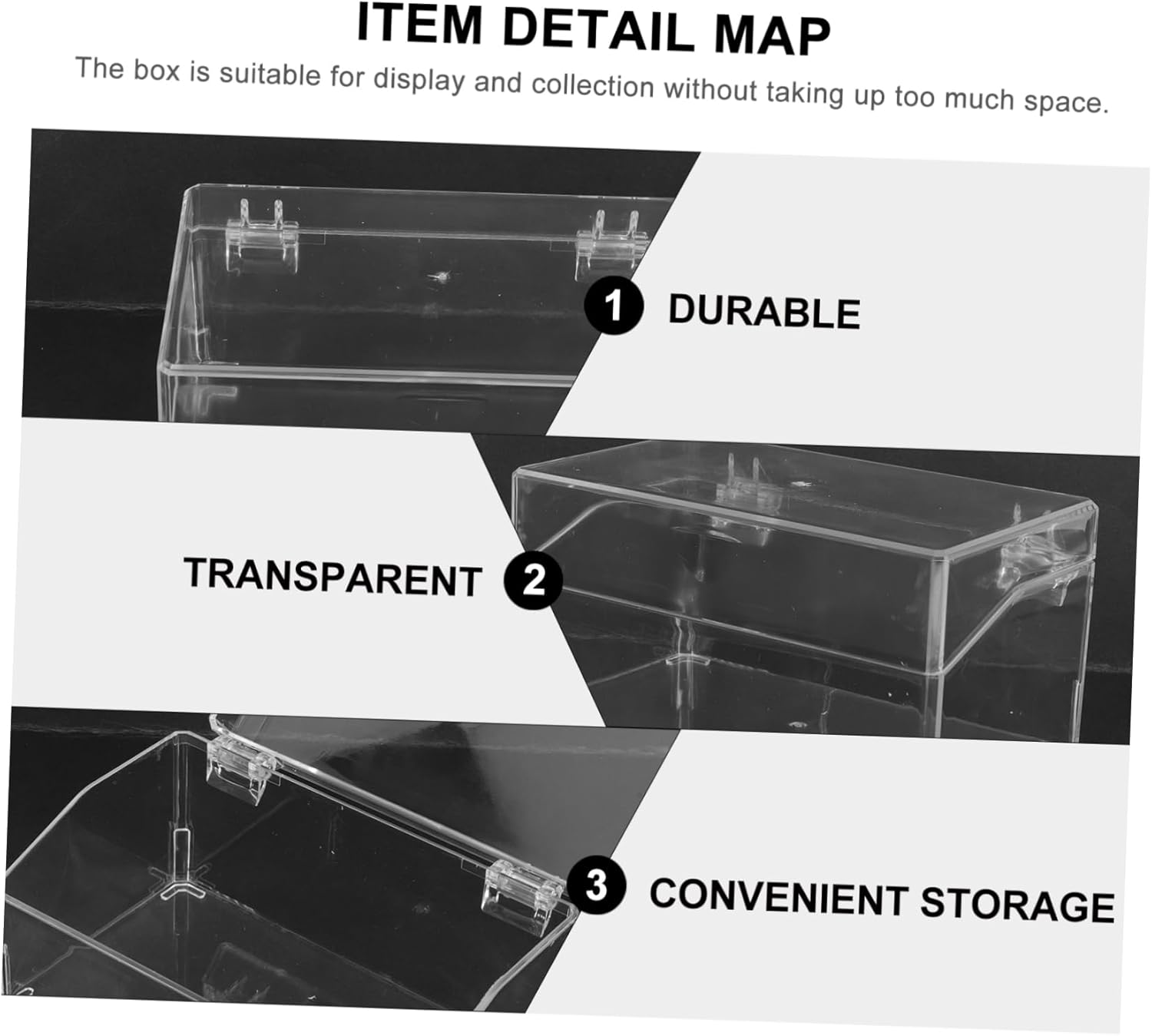 ITEM DETAIL MAP

The box is suitable for display and collection without taking up too much space.

1 DURABLE

TRANSPARENT 2

3 CONVENIENT STORAGE