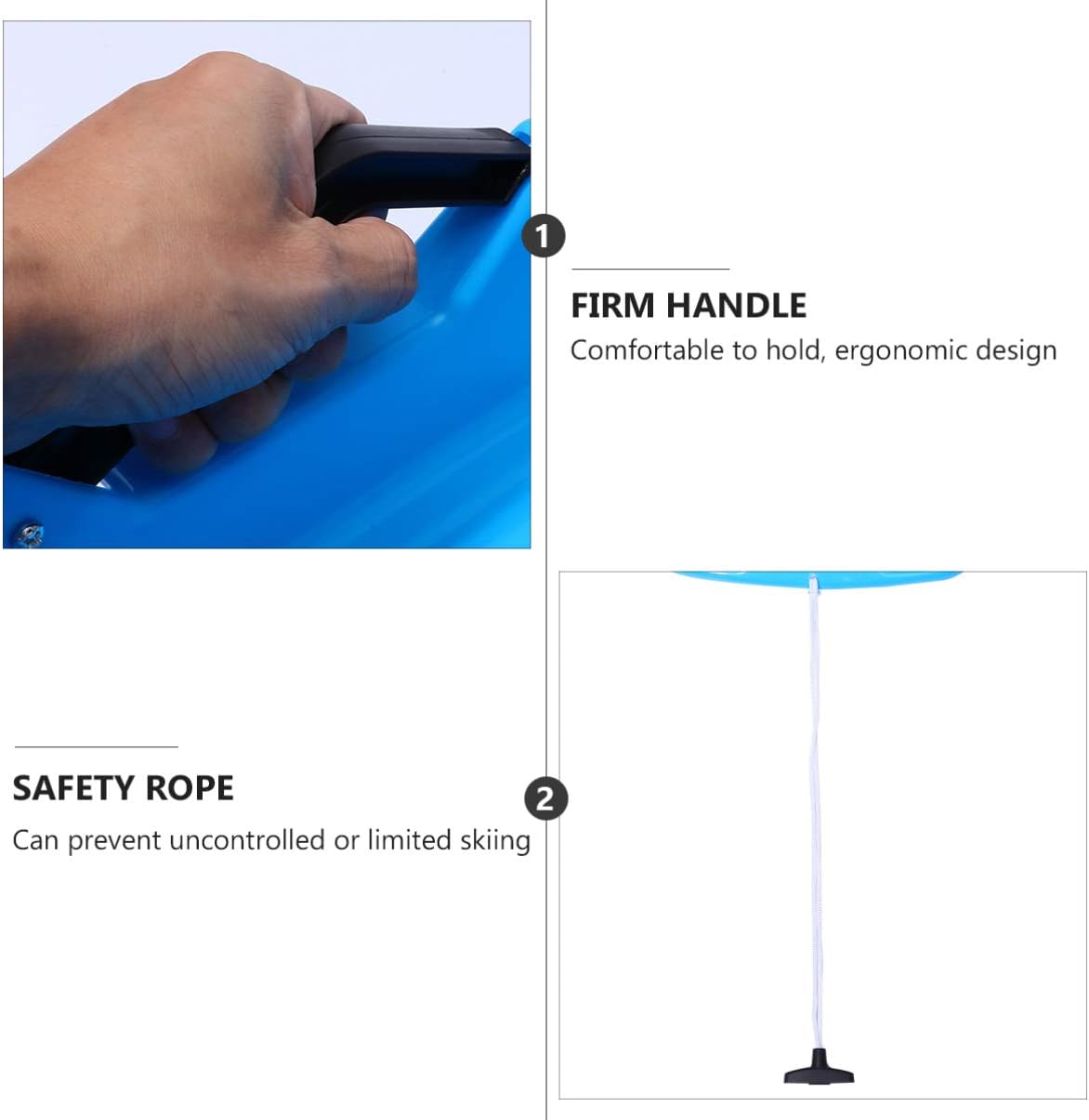 1

FIRM HANDLE

Comfortable to hold, ergonomic design

SAFETY ROPE

Can prevent uncontrolled or limited skiing

2