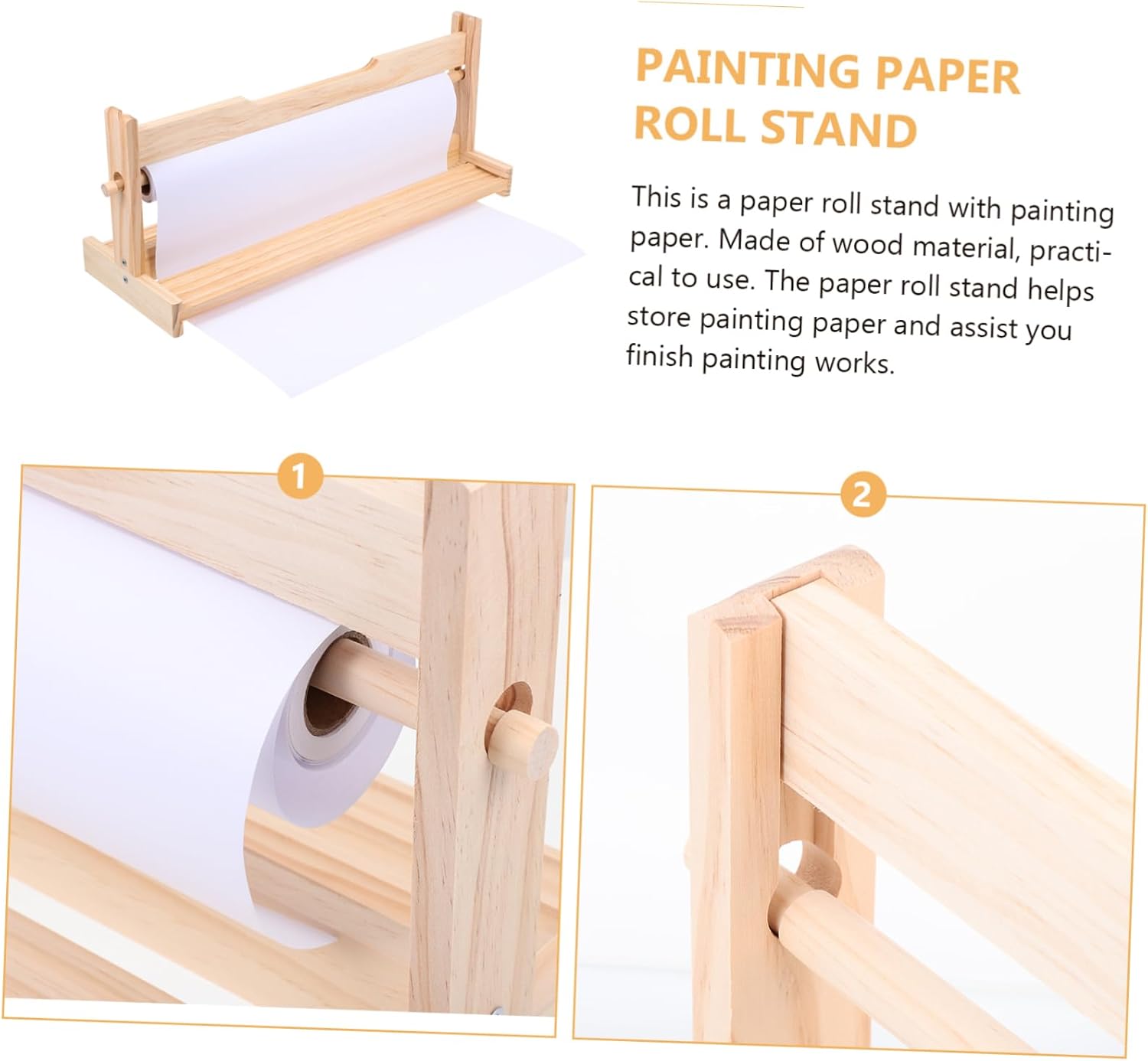 PAINTING PAPER ROLL STAND

This is a paper roll stand with painting paper. Made of wood material, practical to use. The paper roll stand helps store painting paper and assist you finish painting works.

1

2