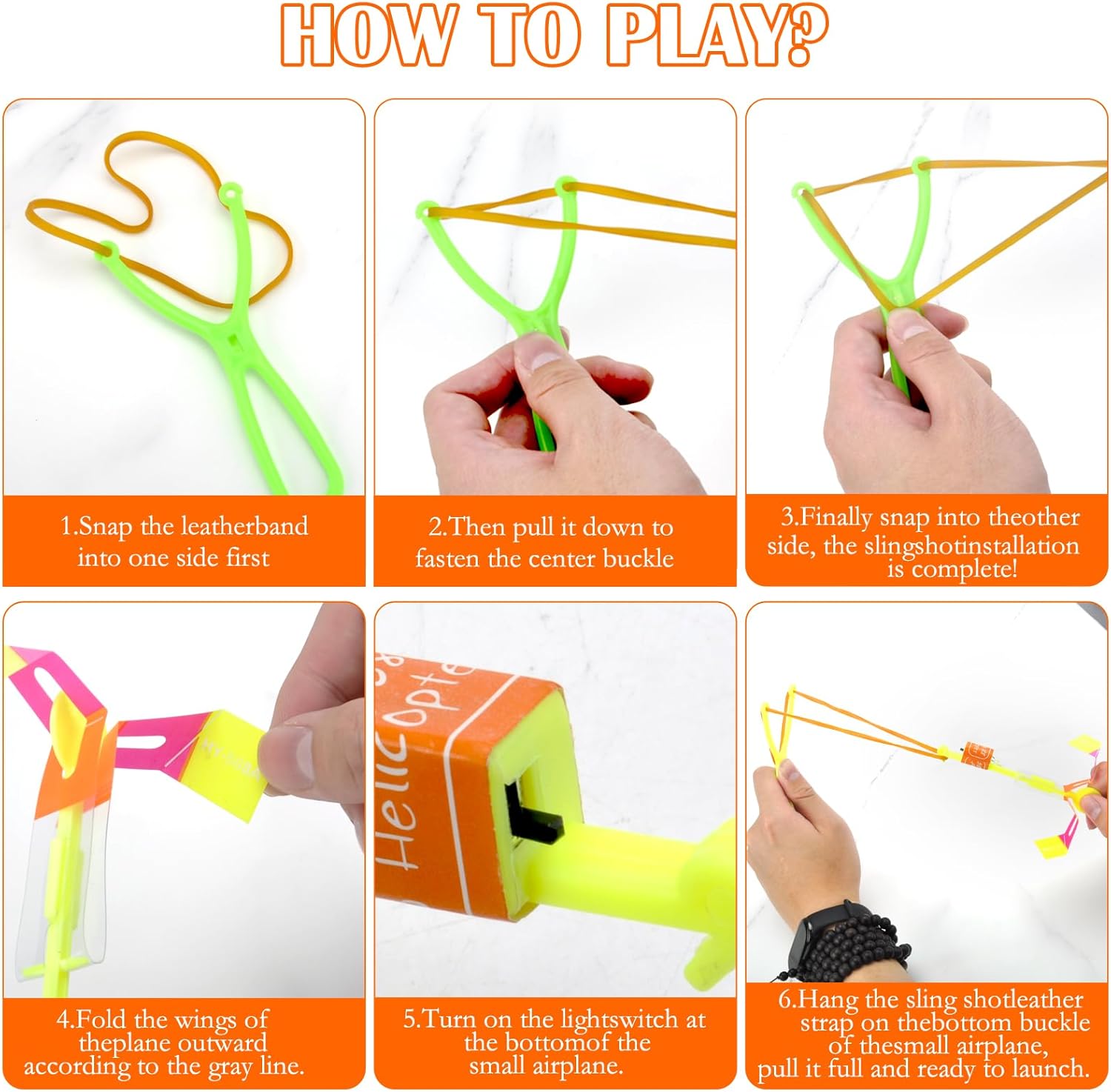 HOW TO PLAY?

1.Snap the leatherband into one side first

2.Then pull it down to fasten the center buckle

3.Finally snap into theother side, the slingshotinstallation is complete!

Helicopte

4.Fold the wings of theplane outward according to the gray line.

5.Turn on the lightswitch at the bottomof the small airplane.

6.Hang the sling shotleather strap on thebottom buckle of thesmall airplane, pull it full and ready to launch.