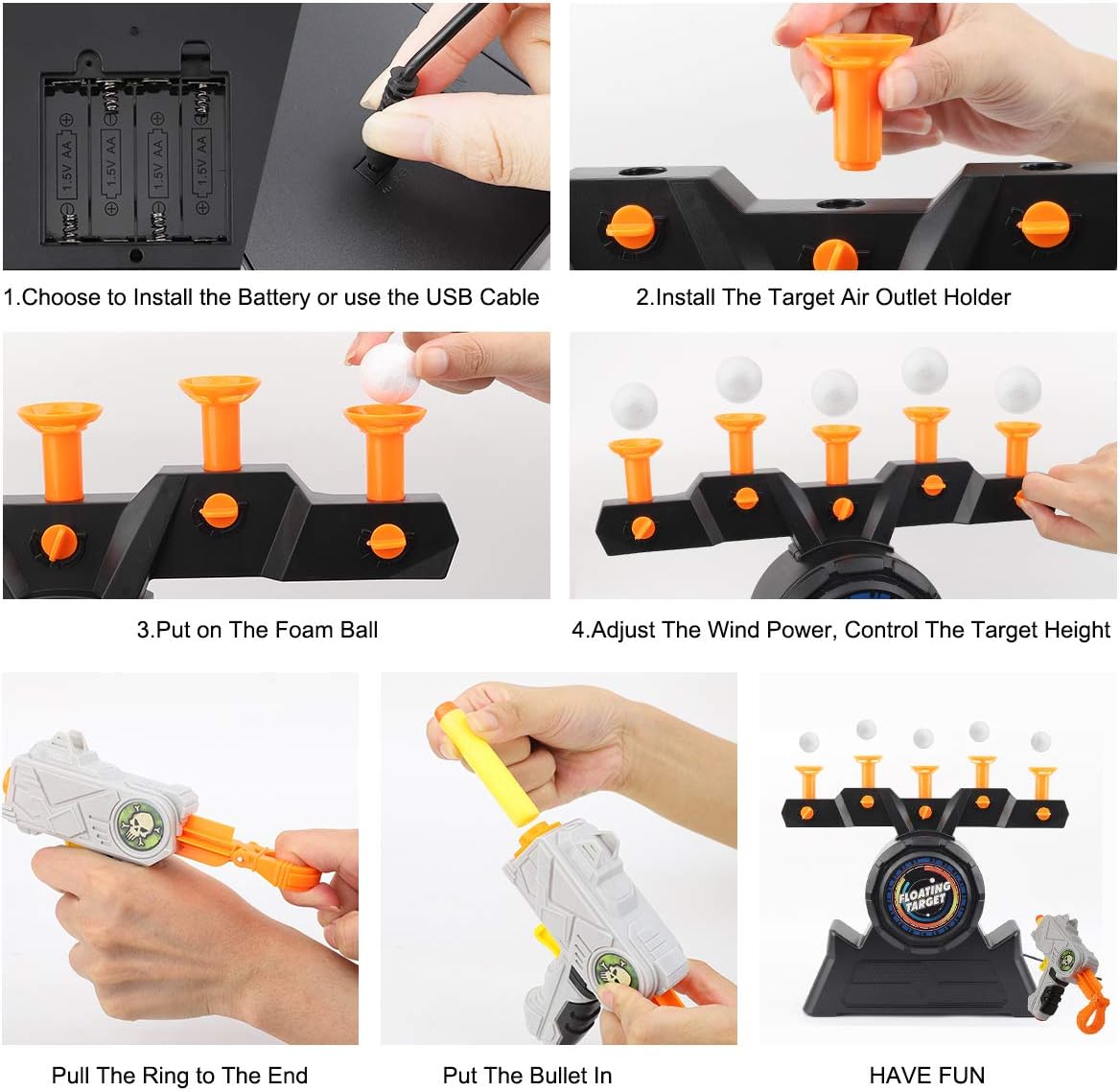 1.5V AA

1.5V AA

1.5V AA

1.5V AA

1.Choose to Install the Battery or use the USB Cable

2.Install The Target Air Outlet Holder

3.Put on The Foam Ball

4.Adjust The Wind Power, Control The Target Height

Pull The Ring to The End

Put The Bullet In

FLOATING TARGET

HAVE FUN