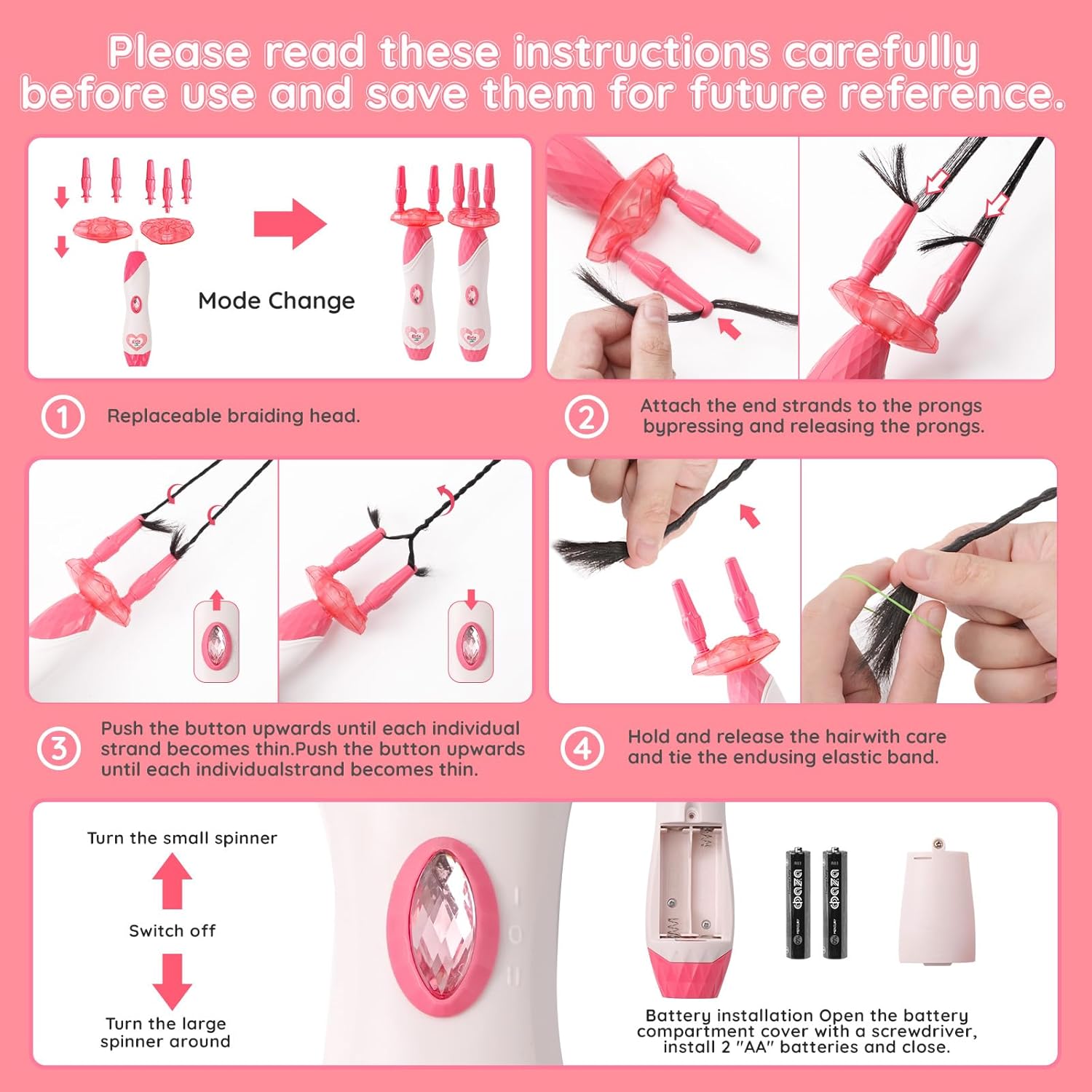 Please read these instructions carefully before use and save them for future reference.

Mode Change

① Replaceable braiding head.

② Attach the end strands to the prongs bypressing and releasing the prongs.

③ Push the button upwards until each individual strand becomes thin.Push the button upwards until each individualstrand becomes thin.

④ Hold and release the hairwith care and tie the endusing elastic band.

Turn the small spinner

Switch off

Turn the large spinner around

Battery installation Open the battery compartment cover with a screwdriver, install 2 "AA" batteries and close.