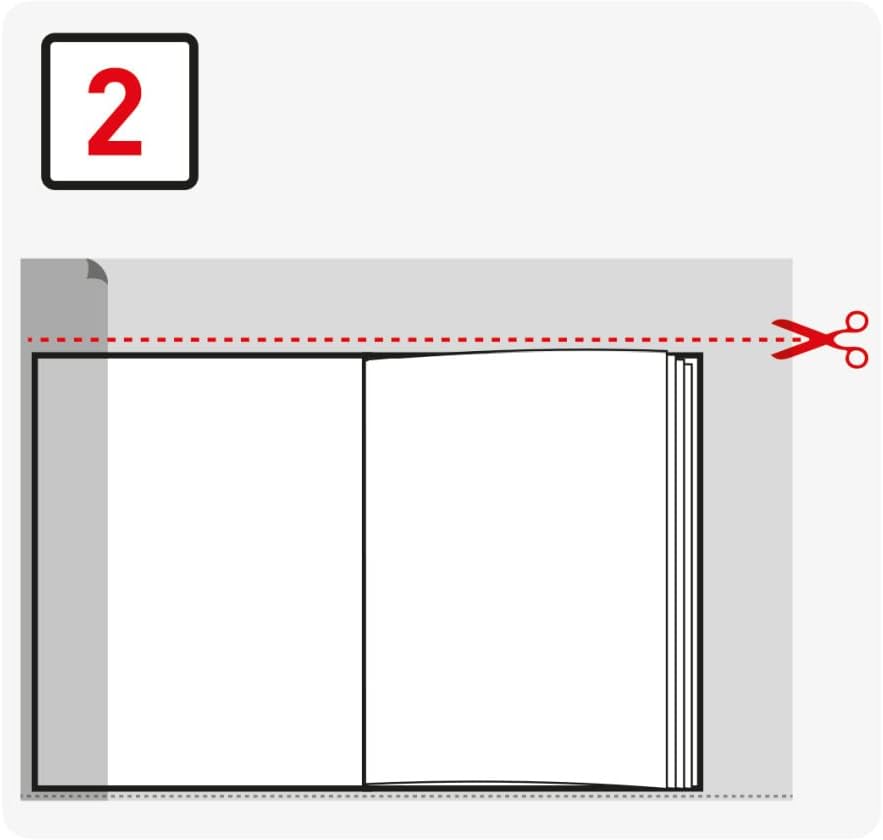 2