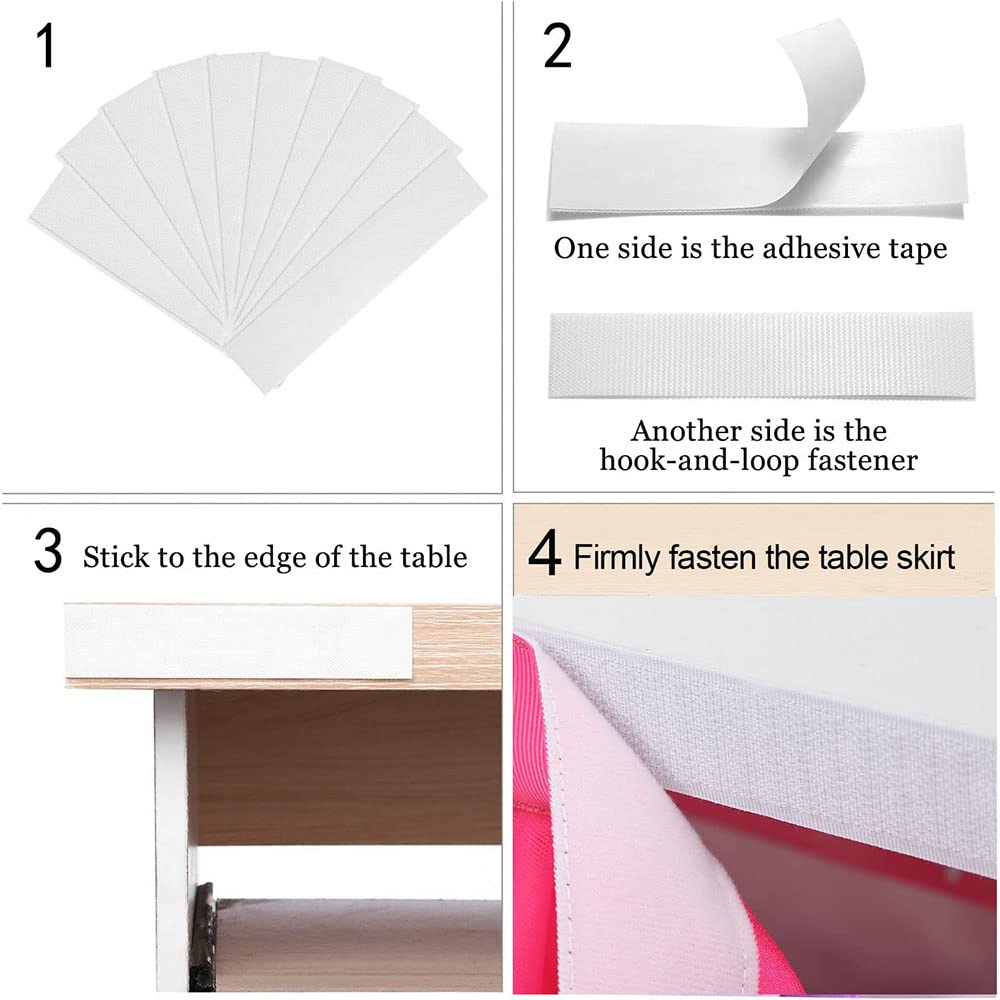 1

2

One side is the adhesive tape

Another side is the hook-and-loop fastener

3 Stick to the edge of the table

4 Firmly fasten the table skirt