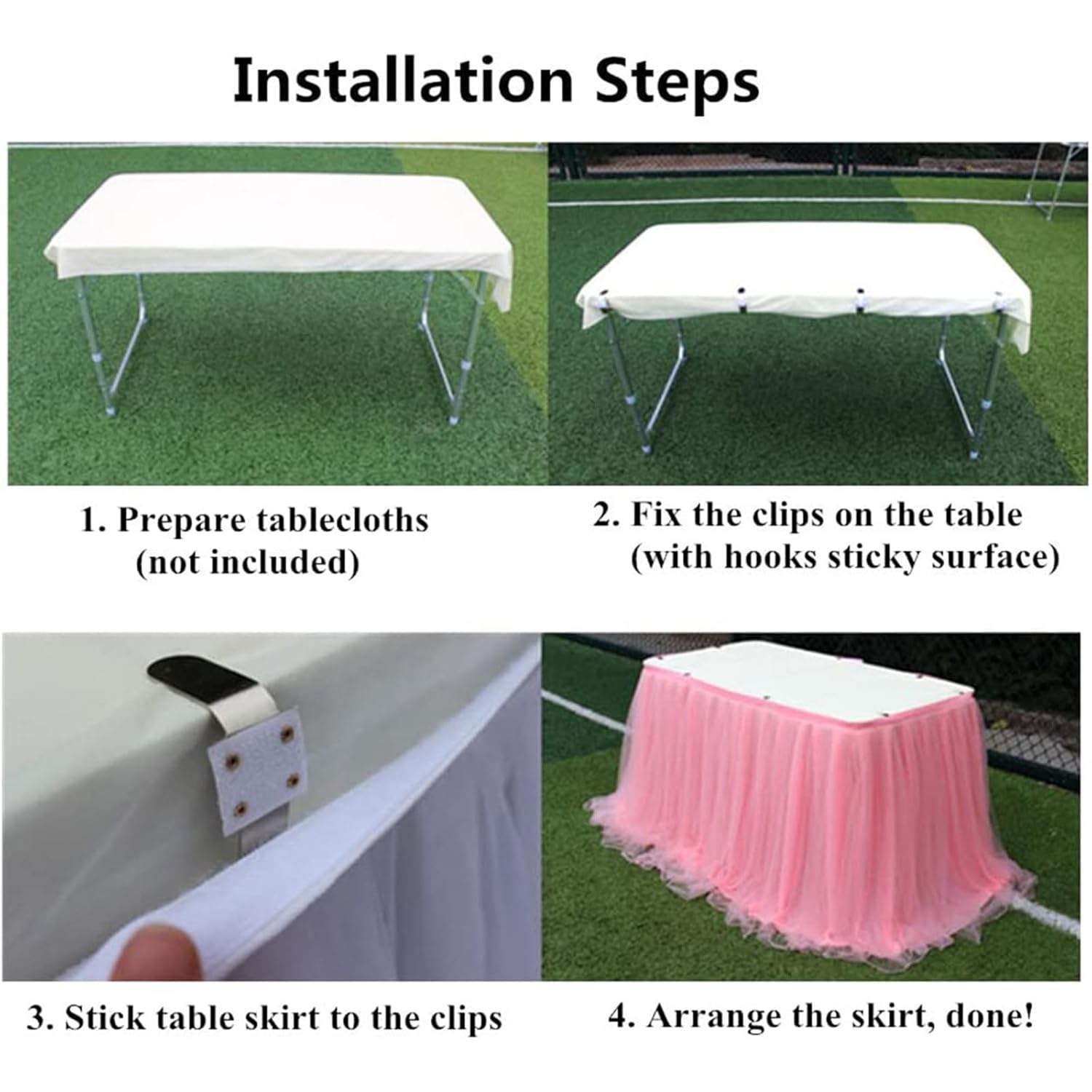 Installation Steps

1. Prepare tablecloths (not included)

2. Fix the clips on the table (with hooks sticky surface)

3. Stick table skirt to the clips

4. Arrange the skirt, done!