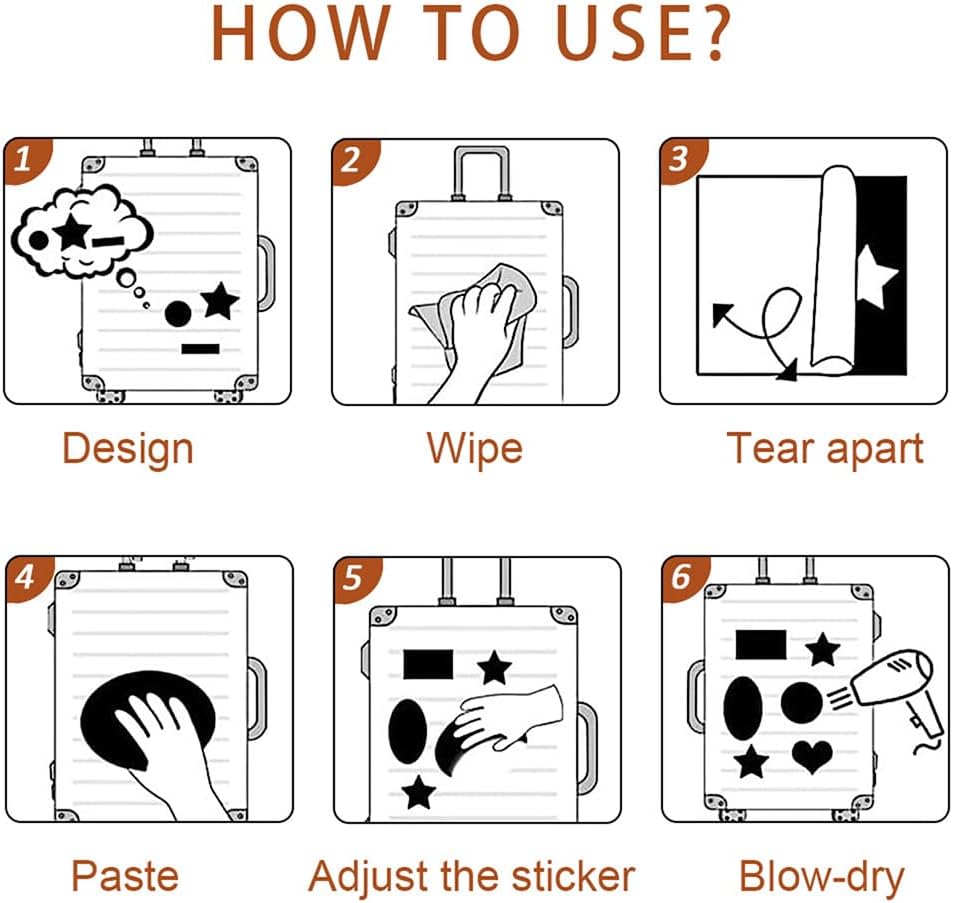 HOW TO USE?

1

Design

2

Wipe

3

Tear apart

4

Paste

5

Adjust the sticker

6

Blow-dry