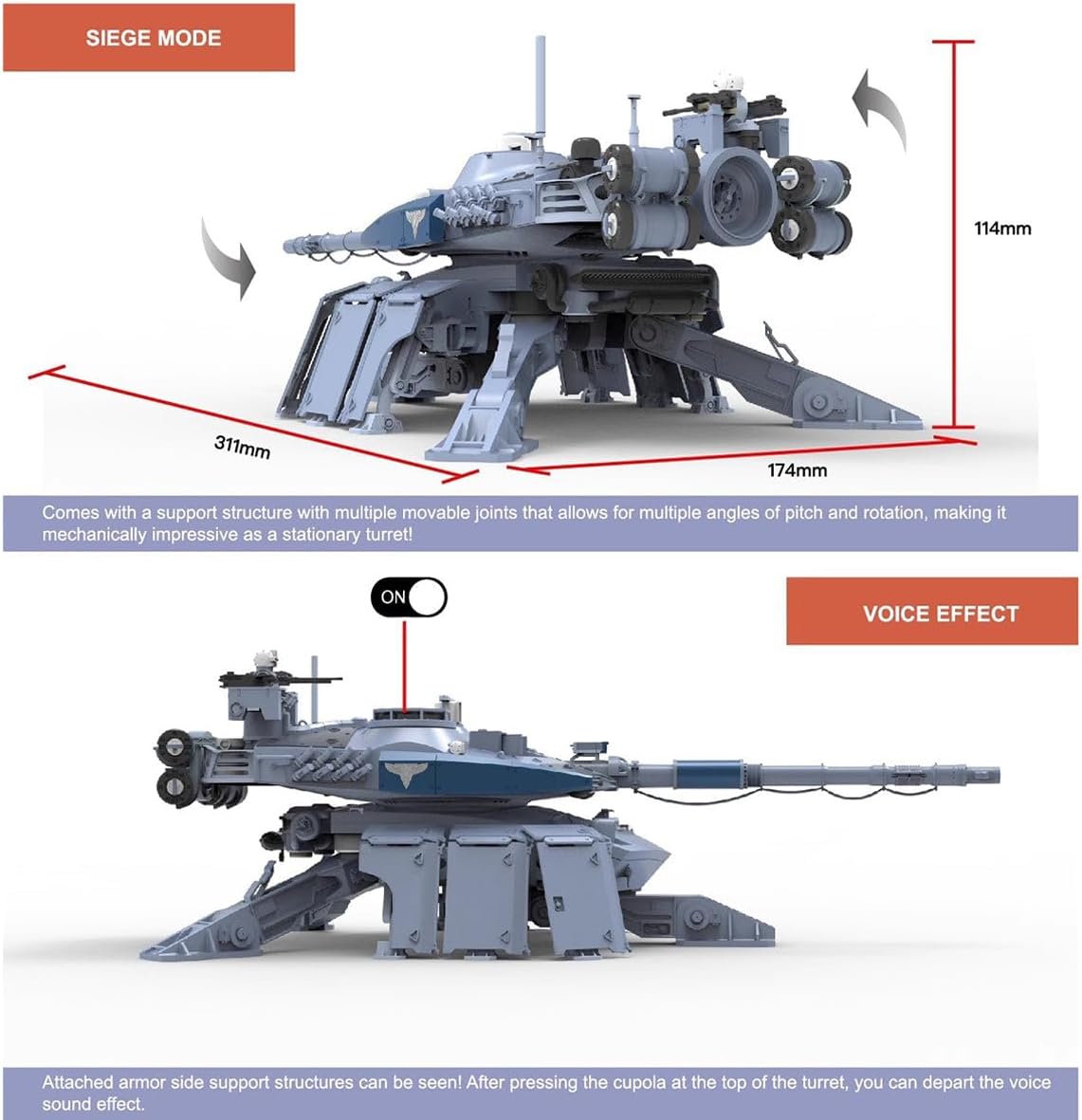 SIEGE MODE

114mm

311mm

174mm

Comes with a support structure with multiple movable joints that allows for multiple angles of pitch and rotation, making it mechanically impressive as a stationary turret!

ON

VOICE EFFECT

Attached armor side support structures can be seen! After pressing the cupola at the top of the turret, you can depart the voice sound effect.