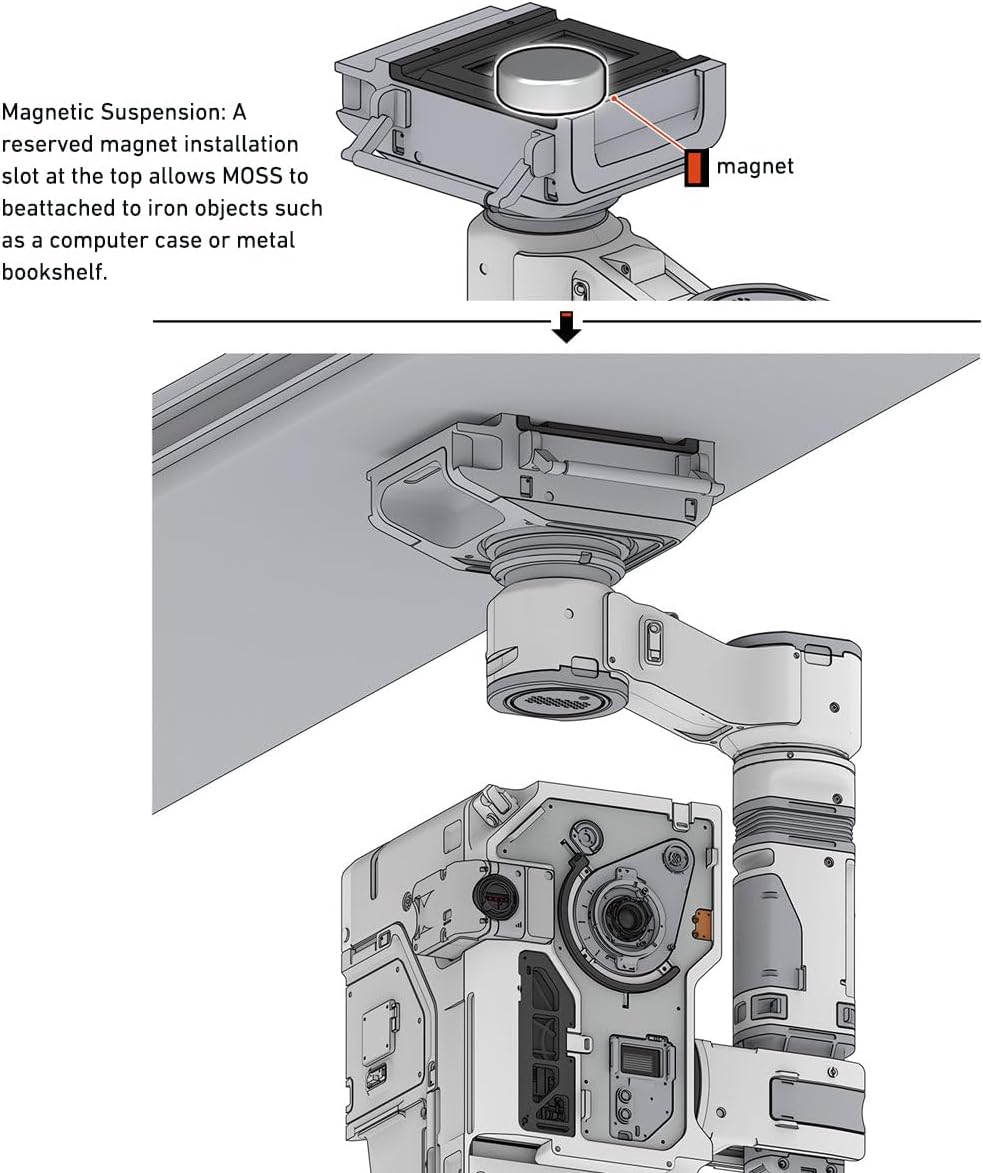 Magnetic Suspension: A reserved magnet installation slot at the top allows MOSS to beattached to iron objects such as a computer case or metal bookshelf.

magnet