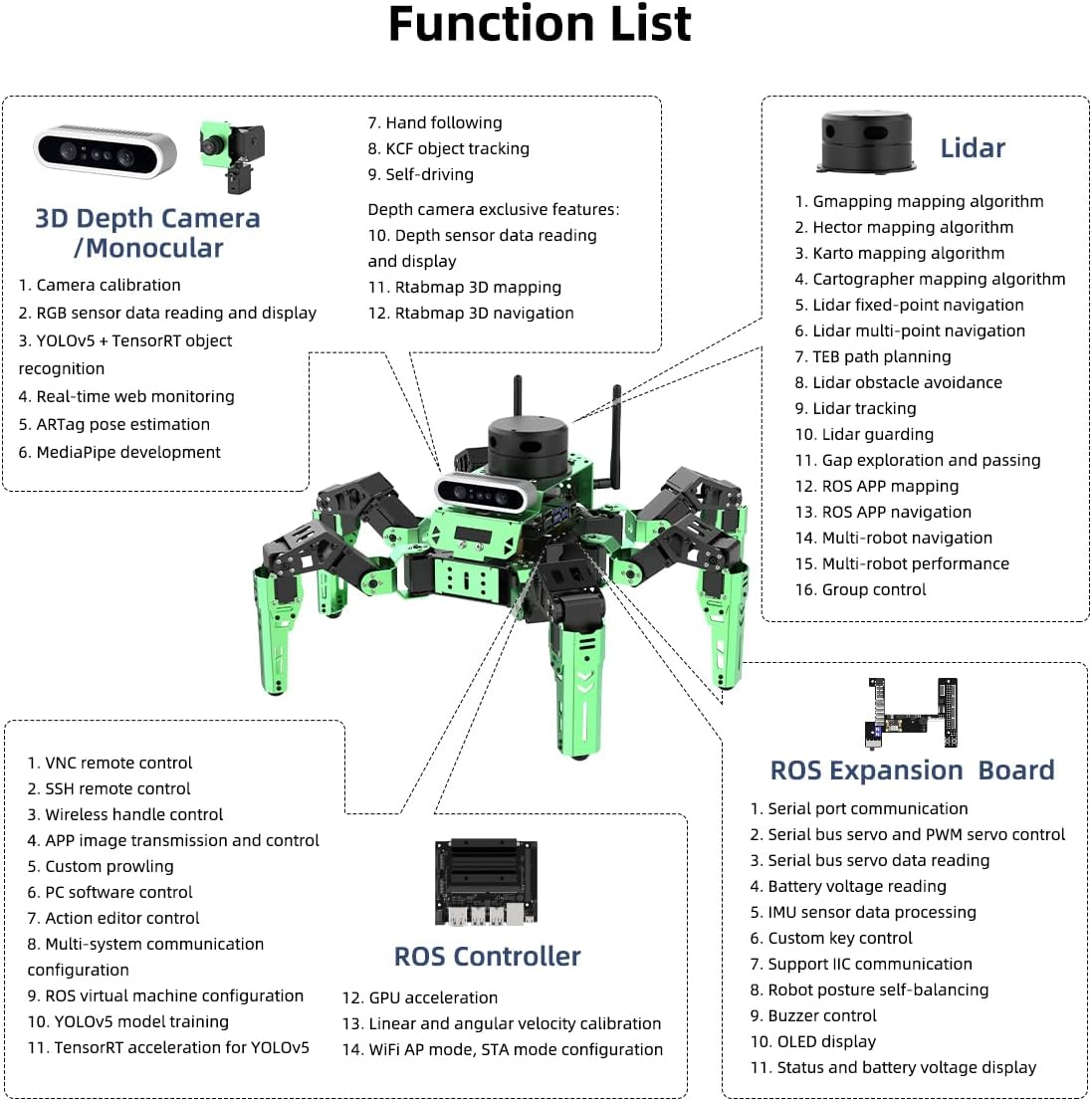 Function List

3D Depth Camera /Monocular

1. Camera calibration
2. RGB sensor data reading and display
3. YOLOv5 + TensorRT object recognition
4. Real-time web monitoring
5. ARTag pose estimation
6. MediaPipe development
7. Hand following
8. KCF object tracking
9. Self-driving

Depth camera exclusive features:
10. Depth sensor data reading and display
11. Rtabmap 3D mapping
12. Rtabmap 3D navigation

Lidar

1. Gmapping mapping algorithm
2. Hector mapping algorithm
3. Karto mapping algorithm
4. Cartographer mapping algorithm
5. Lidar fixed-point navigation
6. Lidar multi-point navigation
7. TEB path planning
8. Lidar obstacle avoidance
9. Lidar tracking
10. Lidar guarding
11. Gap exploration and passing
12. ROS APP mapping
13. ROS APP navigation
14. Multi-robot navigation
15. Multi-robot performance
16. Group control

1. VNC remote control
2. SSH remote control
3. Wireless handle control
4. APP image transmission and control
5. Custom prowling
6. PC software control
7. Action editor control
8. Multi-system communication configuration
9. ROS virtual machine configuration
10. YOLOv5 model training
11. TensorRT acceleration for YOLOv5

ROS Controller

12. GPU acceleration
13. Linear and angular velocity calibration
14. WiFi AP mode, STA mode configuration

ROS Expansion Board

1. Serial port communication
2. Serial bus servo and PWM servo control
3. Serial bus servo data reading
4. Battery voltage reading
5. IMU sensor data processing
6. Custom key control
7. Support IIC communication
8. Robot posture self-balancing
9. Buzzer control
10. OLED display
11. Status and battery voltage display