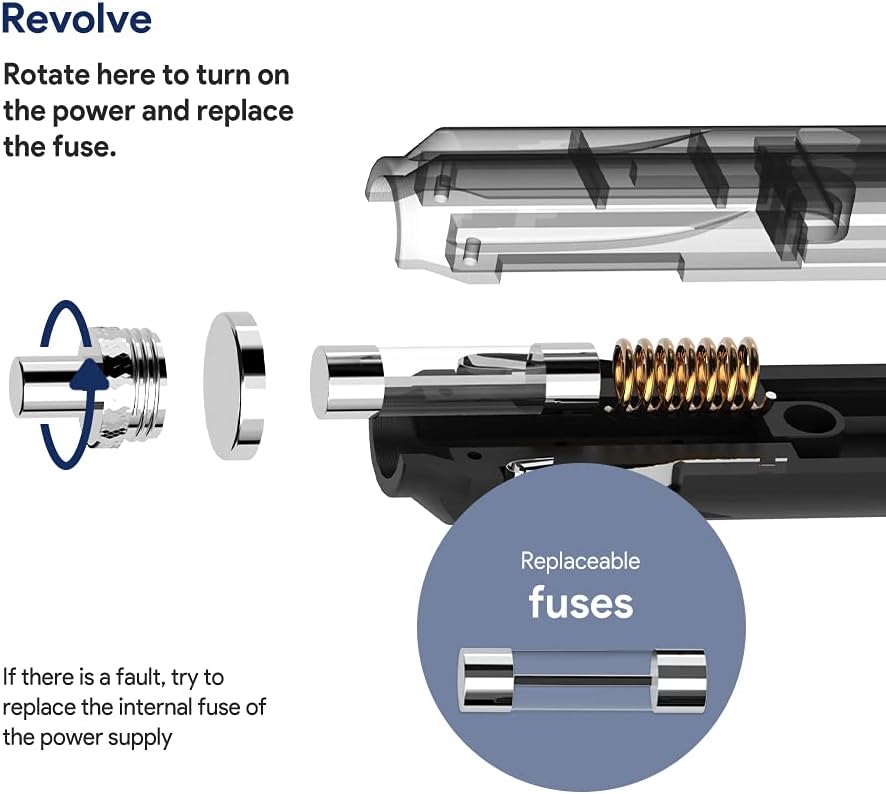 Revolve

Rotate here to turn on the power and replace the fuse.

Replaceable
fuses

If there is a fault, try to replace the internal fuse of the power supply