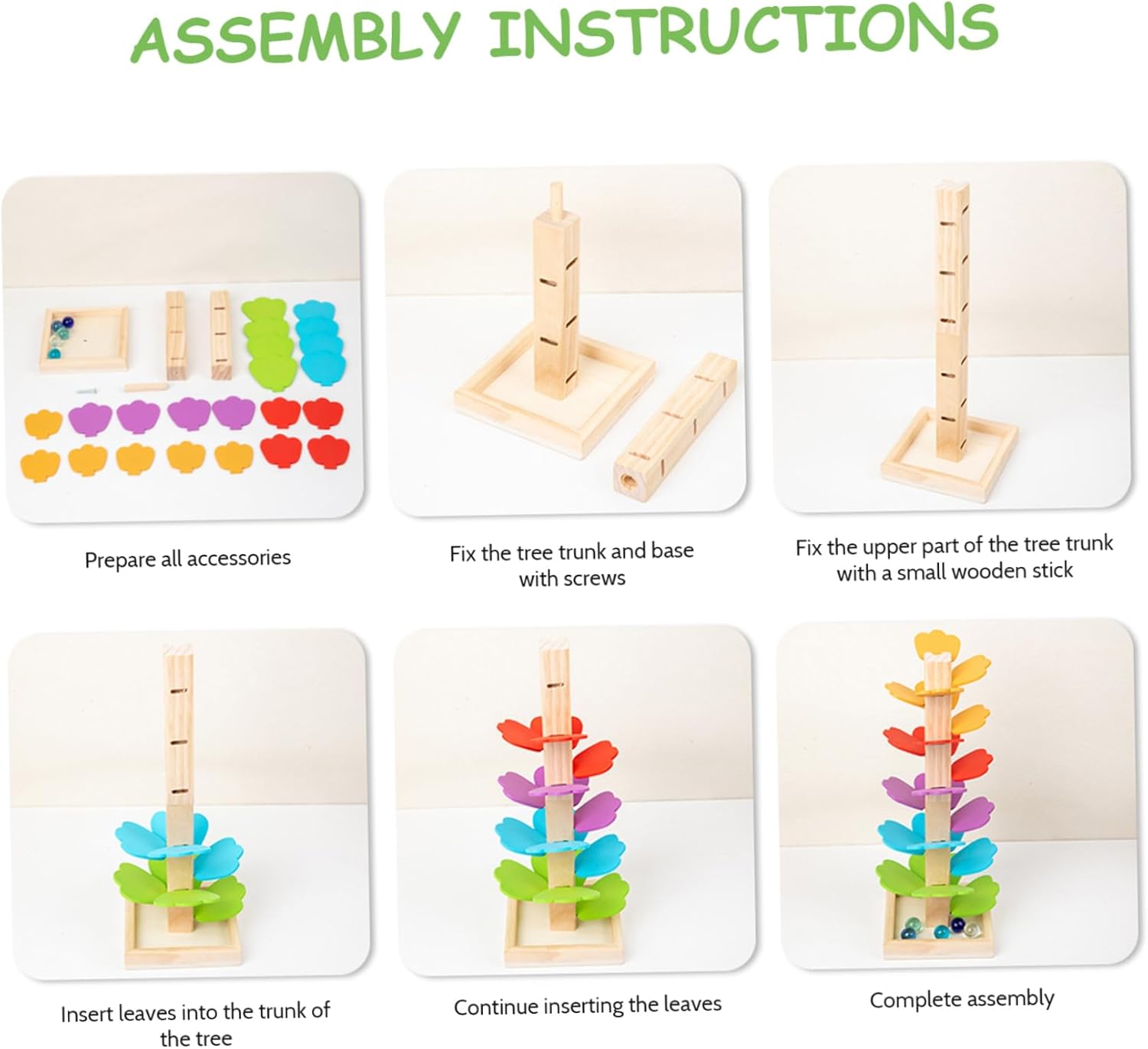 ASSEMBLY INSTRUCTIONS

Prepare all accessories

Fix the tree trunk and base with screws

Fix the upper part of the tree trunk with a small wooden stick

Insert leaves into the trunk of the tree

Continue inserting the leaves

Complete assembly