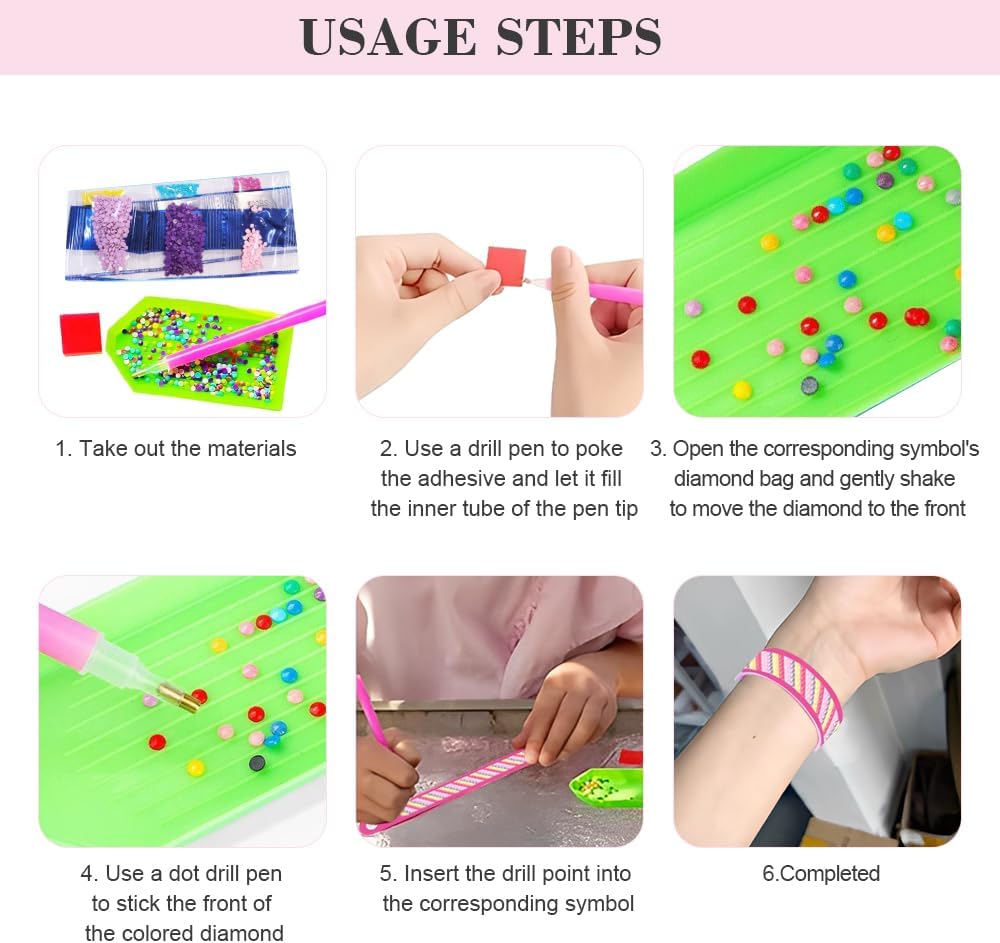 USAGE STEPS

1. Take out the materials

2. Use a drill pen to poke the adhesive and let it fill the inner tube of the pen tip

3. Open the corresponding symbol's diamond bag and gently shake to move the diamond to the front

4. Use a dot drill pen to stick the front of the colored diamond

5. Insert the drill point into the corresponding symbol

6.Completed