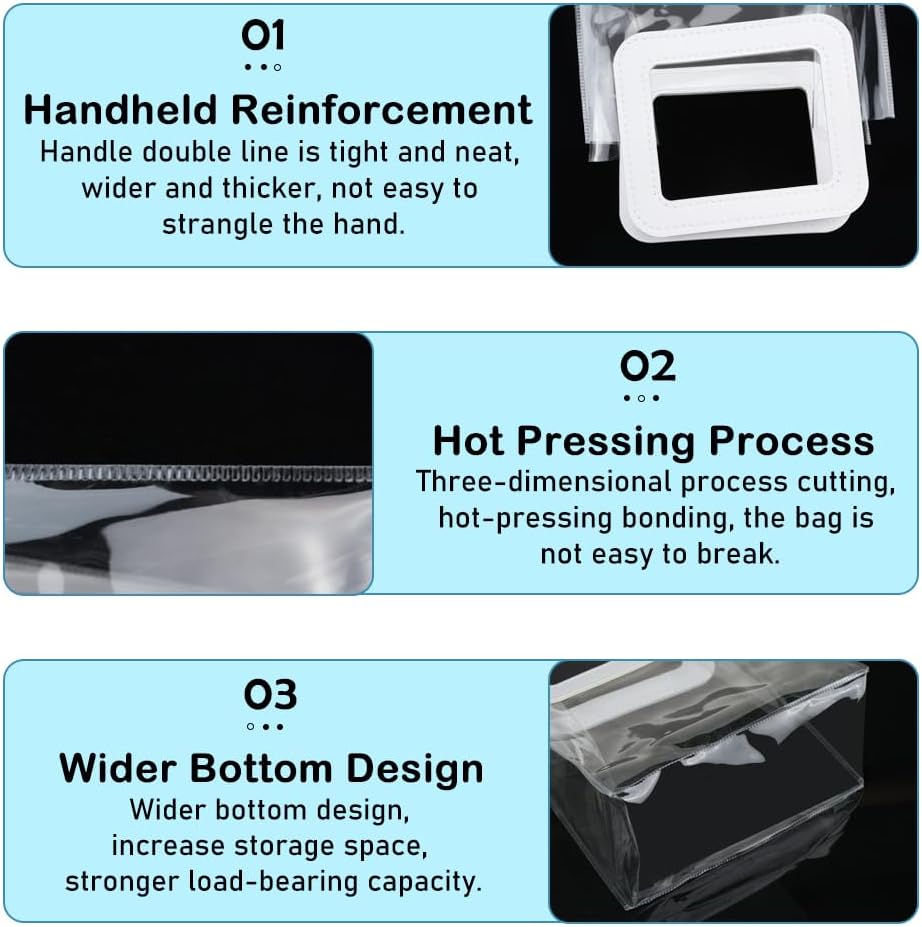 01

Handheld Reinforcement

Handle double line is tight and neat, wider and thicker, not easy to strangle the hand.

02

Hot Pressing Process

Three-dimensional process cutting, hot-pressing bonding, the bag is not easy to break.

03

Wider Bottom Design

Wider bottom design, increase storage space, stronger load-bearing capacity.