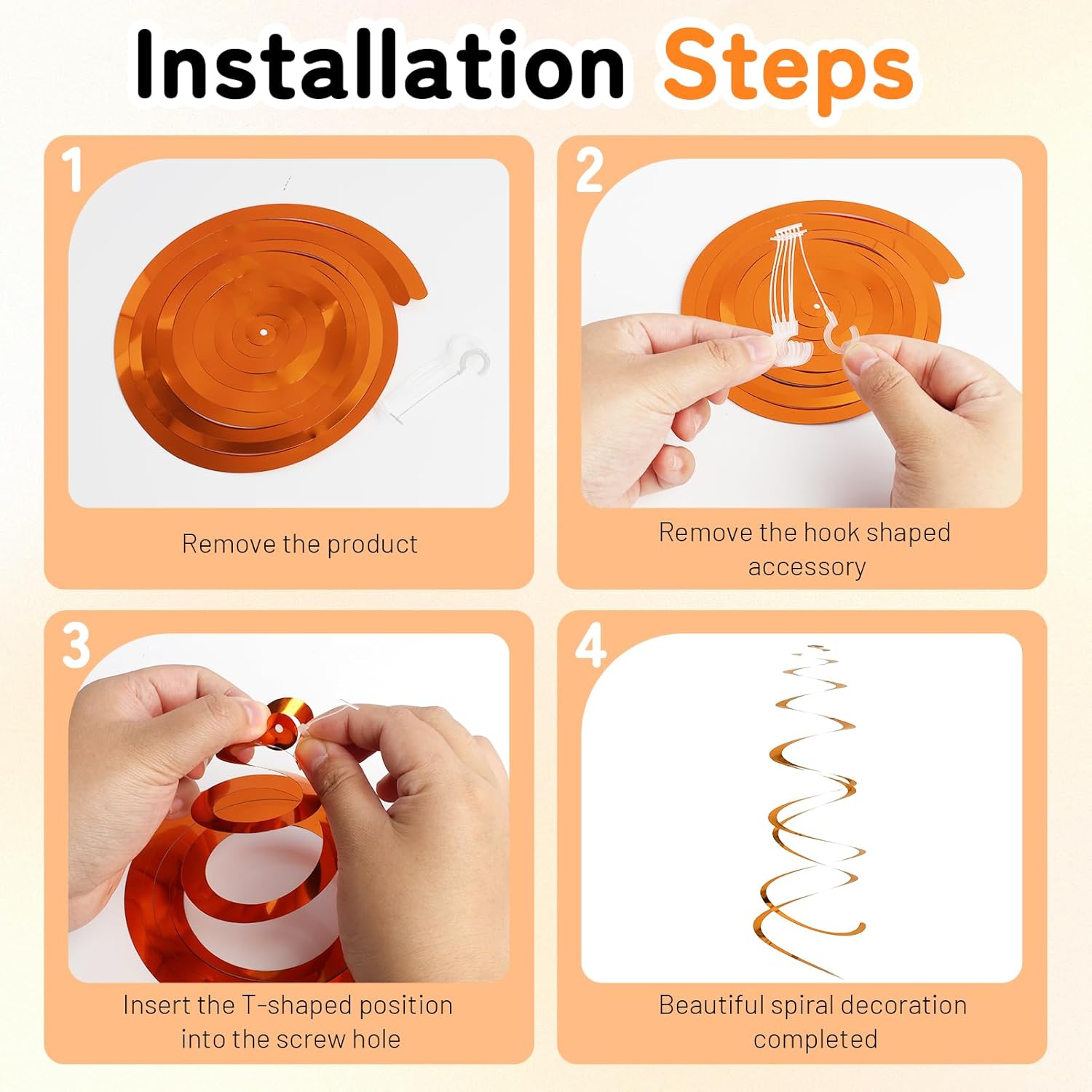 Installation Steps

1

Remove the product

2

Remove the hook shaped accessory

3

Insert the T-shaped position into the screw hole

4

Beautiful spiral decoration completed