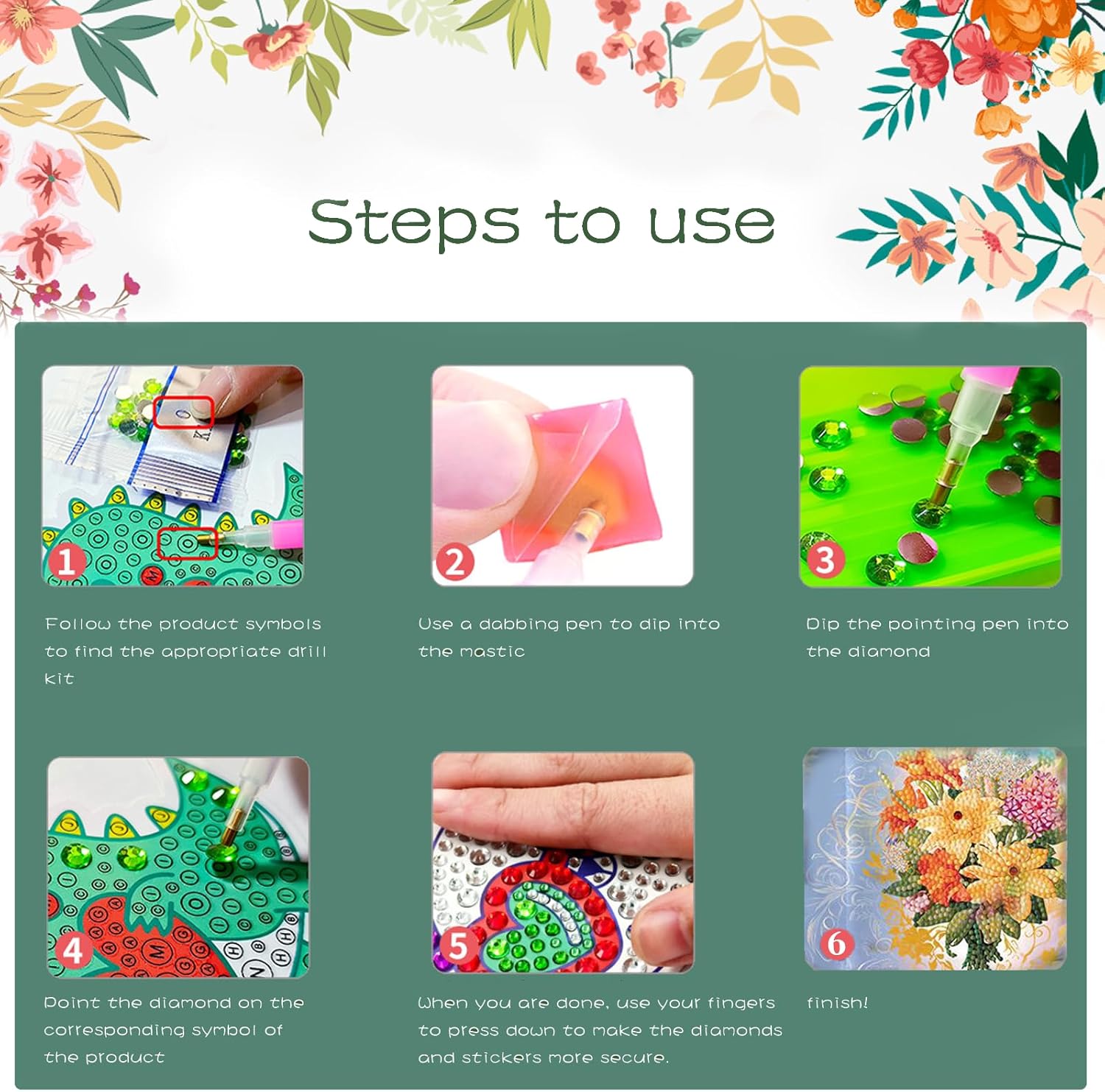 Steps to use

1

Follow the product symbols to find the appropriate drill kit

2

Use a dabbing pen to dip into the mastic

3

Dip the pointing pen into the diamond

4

Point the diamond on the corresponding symbol of the product

5

When you are done, use your fingers to press down to make the diamonds and stickers more secure.

6

finish!