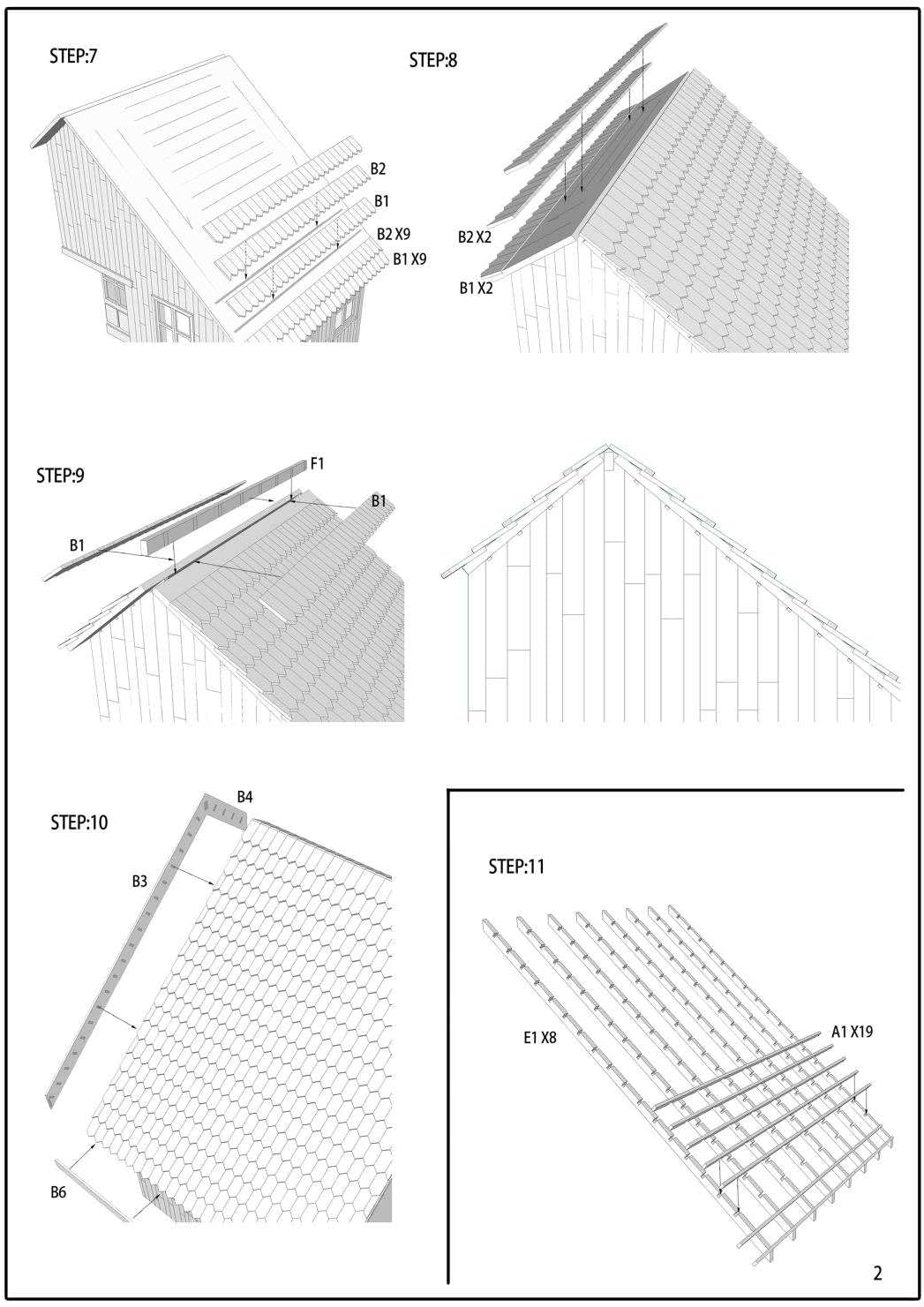 STEP:7

B2

B1

B2 X9

B1 X9

STEP:8

B2 X2

B1 X2

STEP:9

F1

B1

B1

STEP:10

B4

B3

B6

STEP:11

E1 X8

A1 X19

2