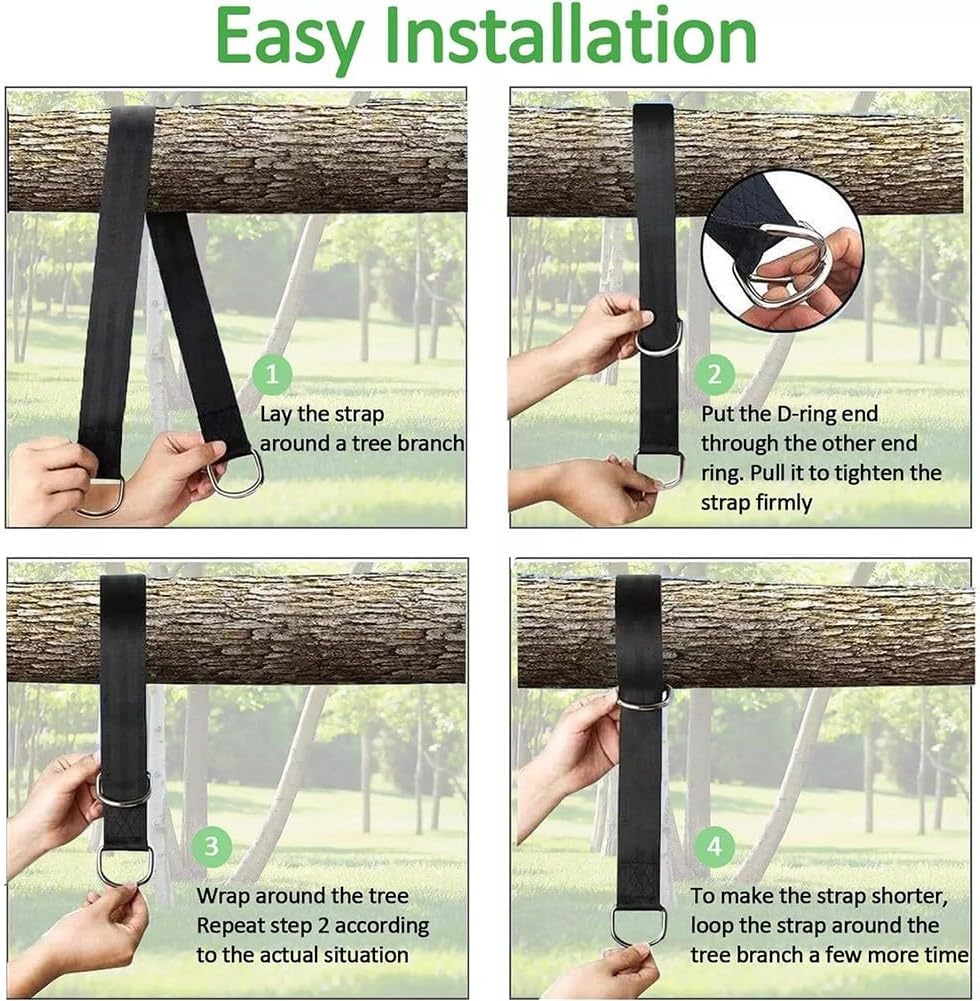 Easy Installation

1

Lay the strap around a tree branch

2

Put the D-ring end through the other end ring. Pull it to tighten the strap firmly

3

Wrap around the tree Repeat step 2 according to the actual situation

4

To make the strap shorter, loop the strap around the tree branch a few more time