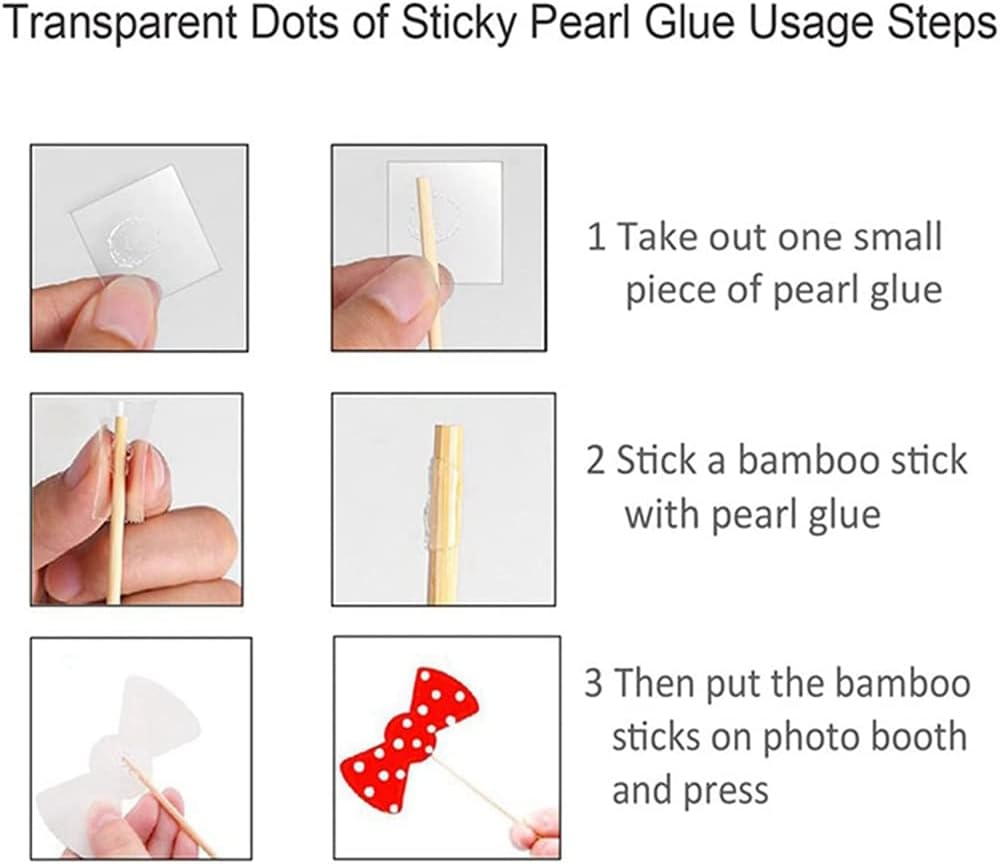 Transparent Dots of Sticky Pearl Glue Usage Steps

1 Take out one small piece of pearl glue

2 Stick a bamboo stick with pearl glue

3 Then put the bamboo sticks on photo booth and press