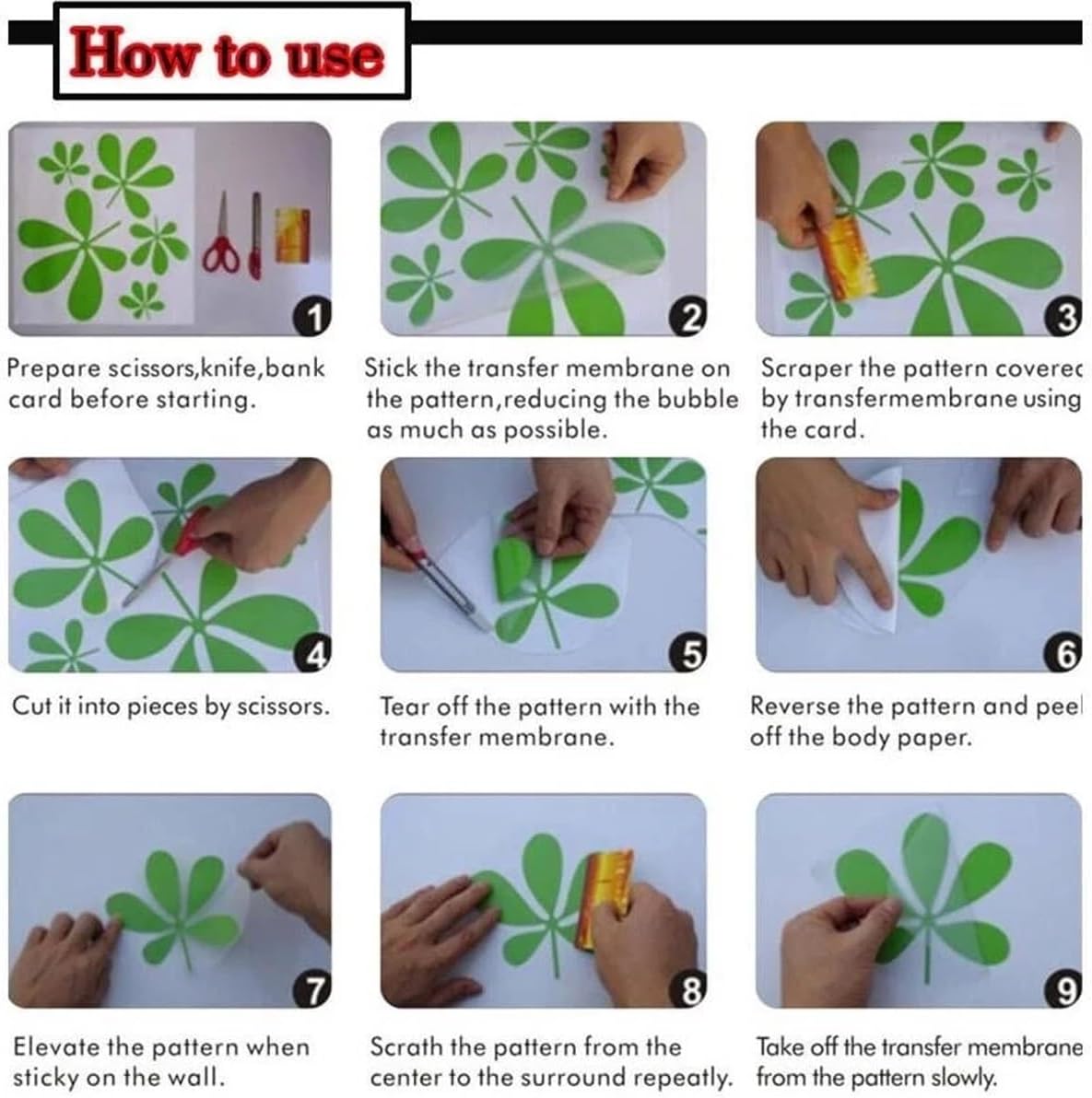 How to use

1

Prepare scissors,knife,bank card before starting.

2

Stick the transfer membrane on the pattern,reducing the bubble as much as possible.

3

Scraper the pattern coverec by transfermembrane using the card.

4

Cut it into pieces by scissors.

5

Tear off the pattern with the transfer membrane.

6

Reverse the pattern and peel off the body paper.

7

Elevate the pattern when sticky on the wall.

8

Scrath the pattern from the center to the surround repeatly.

9

Take off the transfer membrane from the pattern slowly.