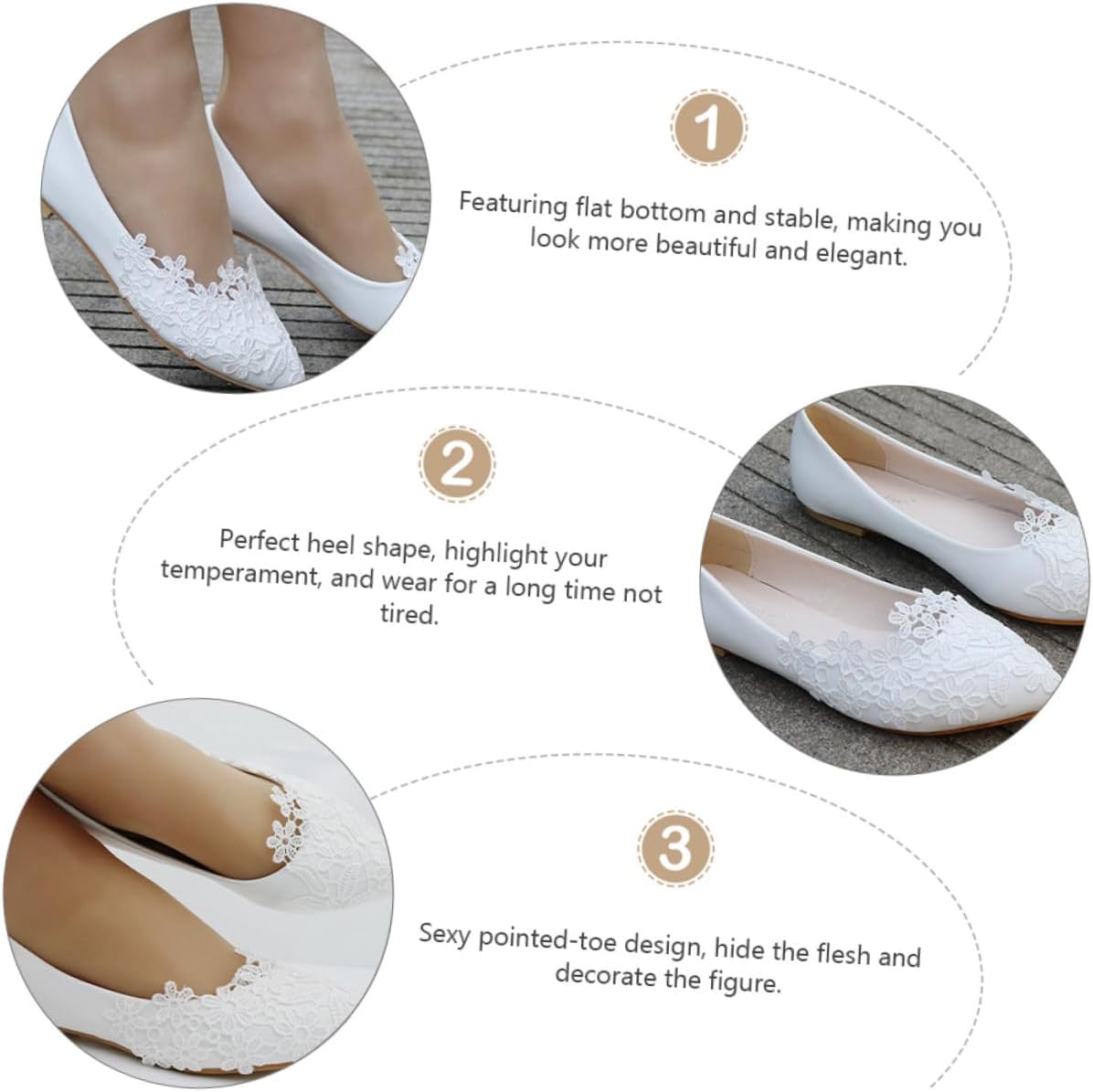 1

Featuring flat bottom and stable, making you look more beautiful and elegant.

2

Perfect heel shape, highlight your temperament, and wear for a long time not tired.

3

Sexy pointed-toe design, hide the flesh and decorate the figure.