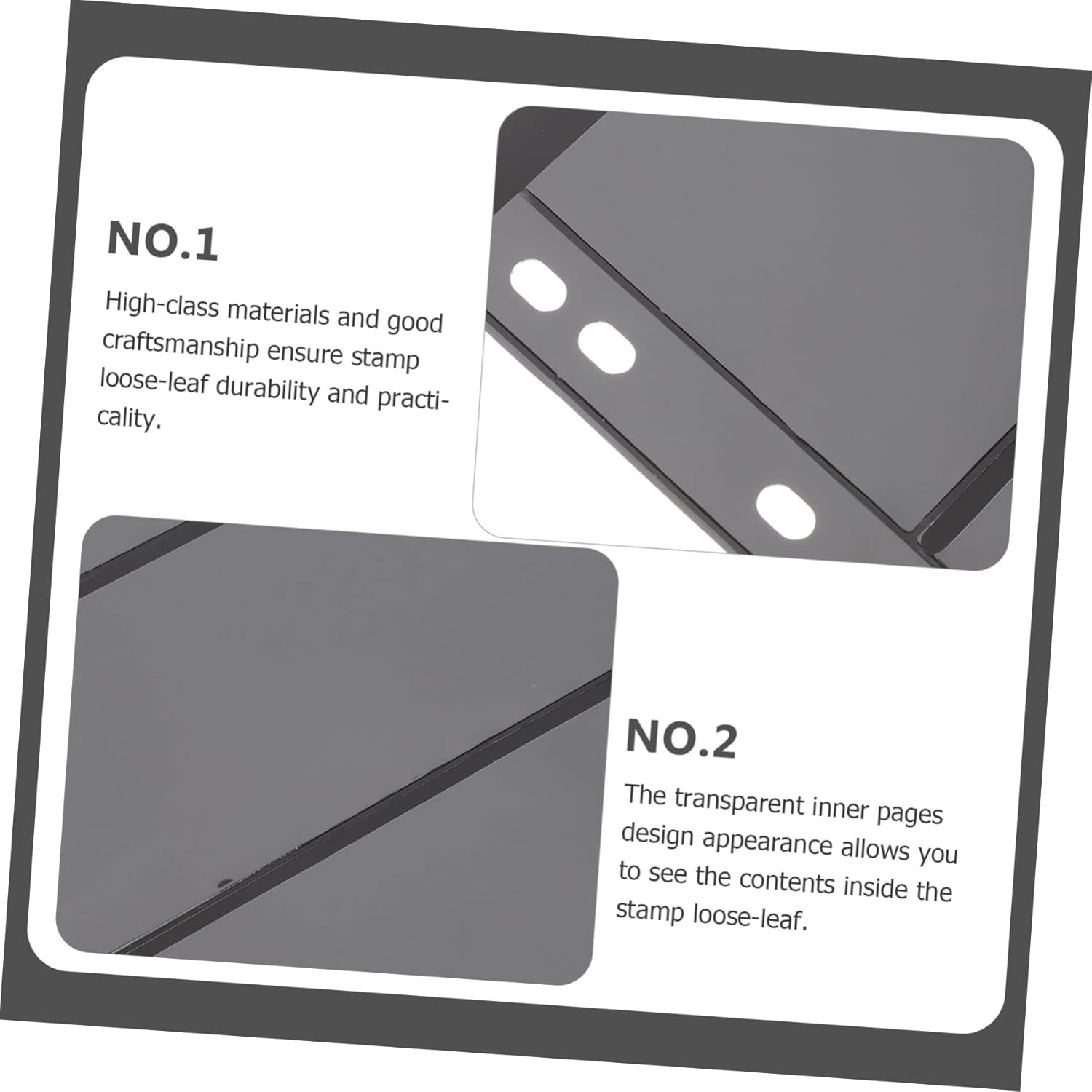 NO.1

High-class materials and good craftsmanship ensure stamp loose-leaf durability and practicality.

NO.2

The transparent inner pages design appearance allows you to see the contents inside the stamp loose-leaf.