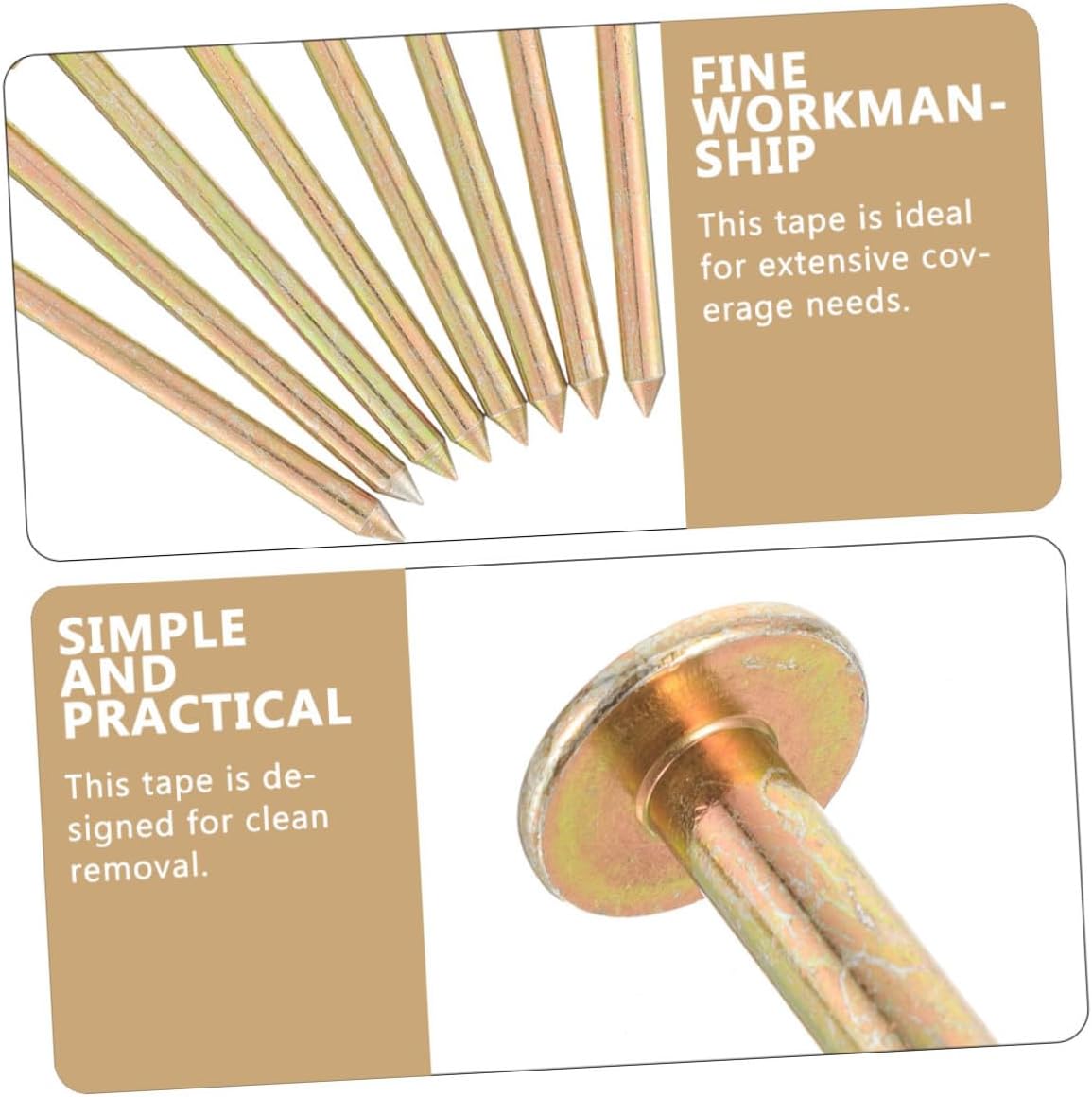 FINE WORKMANSHIP

This tape is ideal for extensive coverage needs.

SIMPLE AND PRACTICAL

This tape is designed for clean removal.