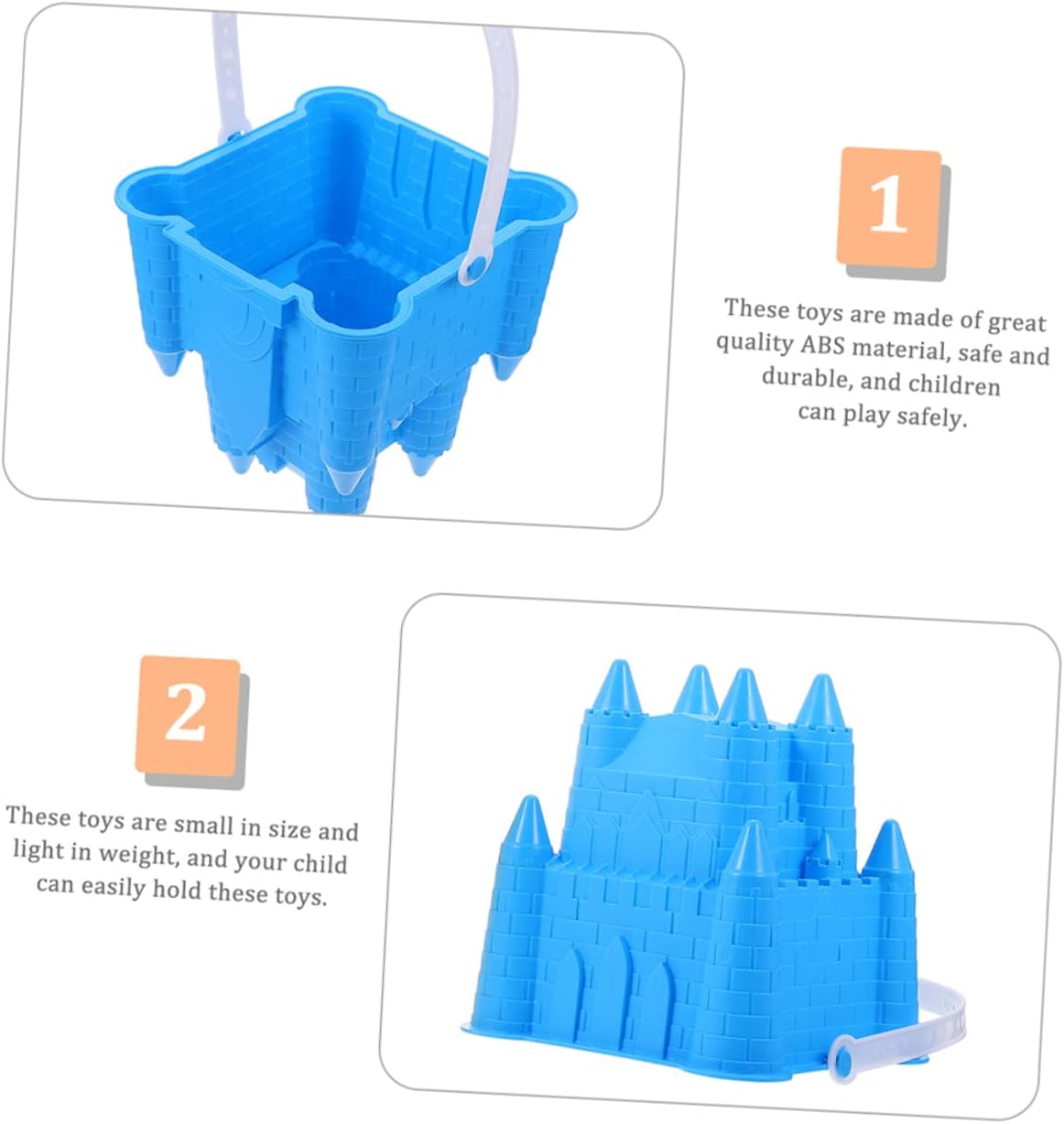 1

These toys are made of great quality ABS material, safe and durable, and children can play safely.

2

These toys are small in size and light in weight, and your child can easily hold these toys.