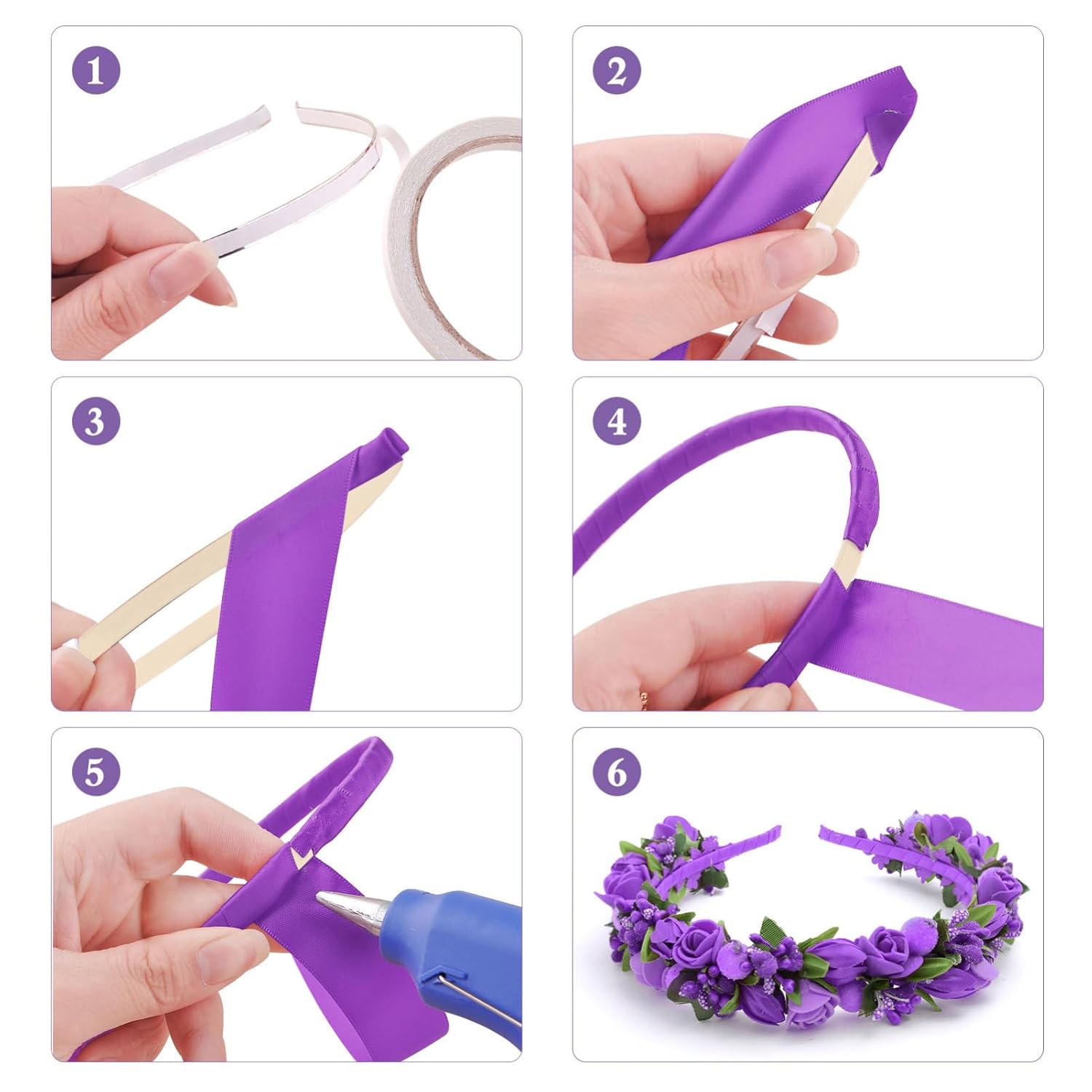 1

2

3

4

5

6