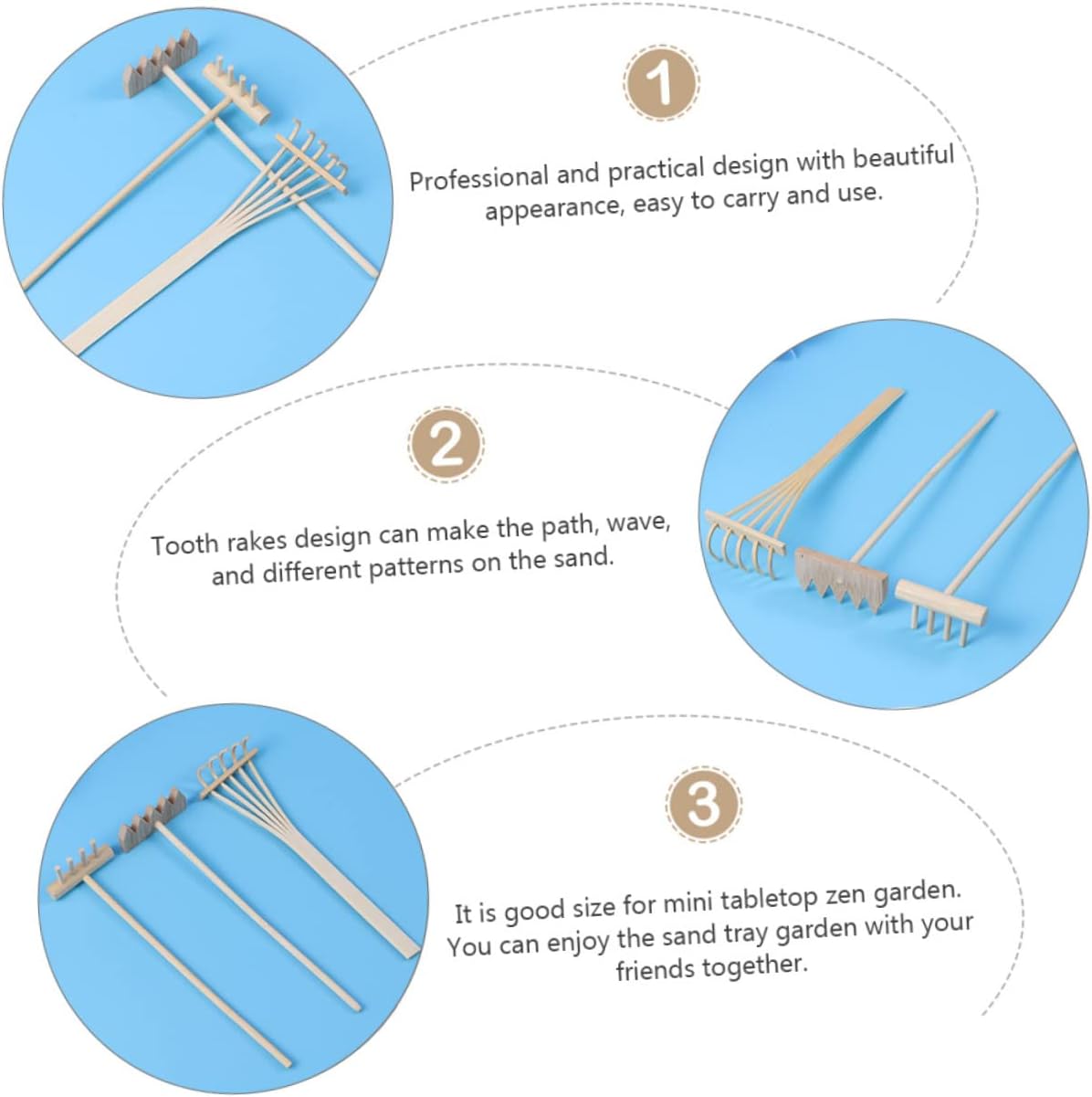 1

Professional and practical design with beautiful appearance, easy to carry and use.

2

Tooth rakes design can make the path, wave, and different patterns on the sand.

3

It is good size for mini tabletop zen garden. You can enjoy the sand tray garden with your friends together.