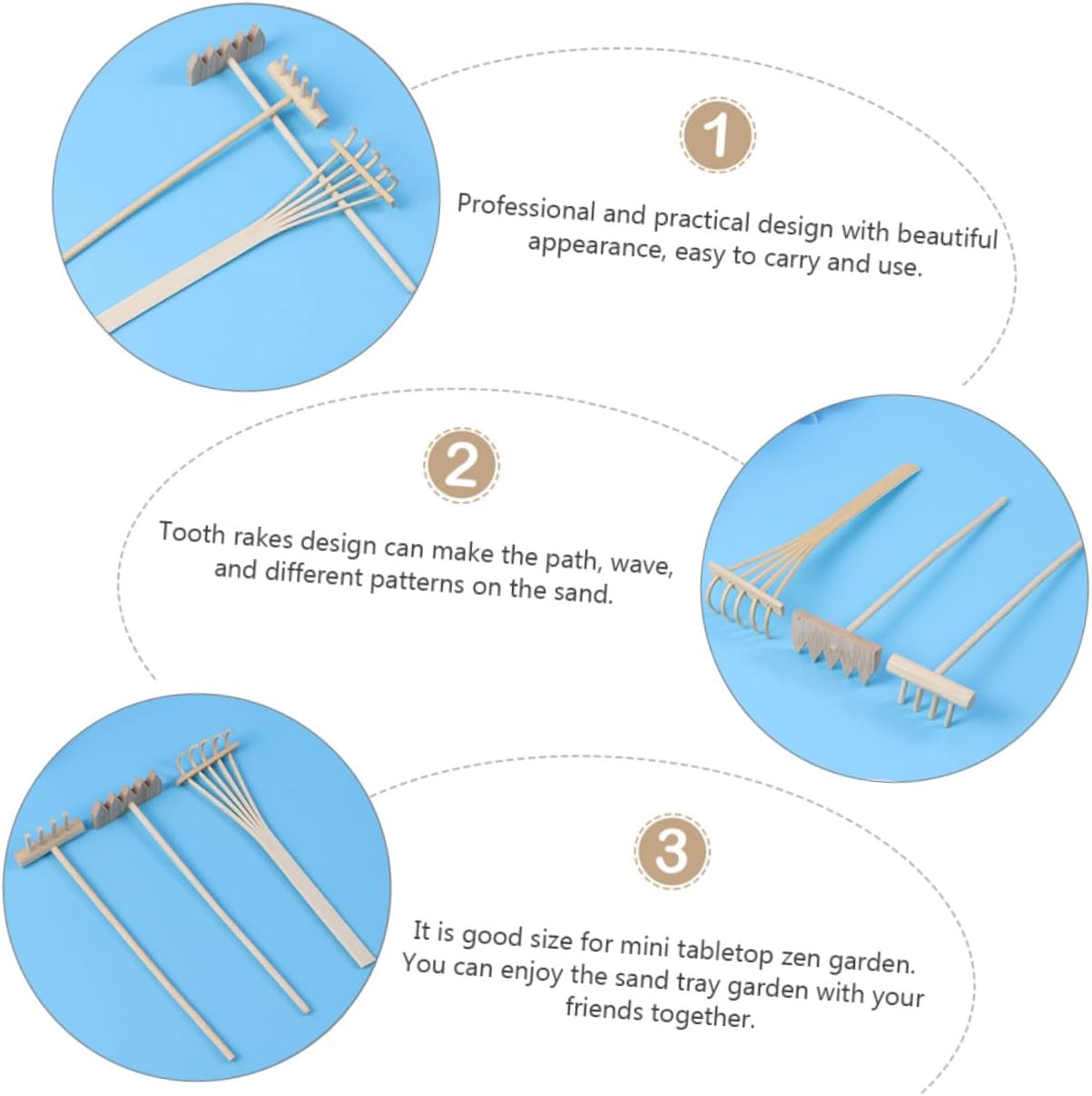 1

Professional and practical design with beautiful appearance, easy to carry and use.

2

Tooth rakes design can make the path, wave, and different patterns on the sand.

3

It is good size for mini tabletop zen garden. You can enjoy the sand tray garden with your friends together.