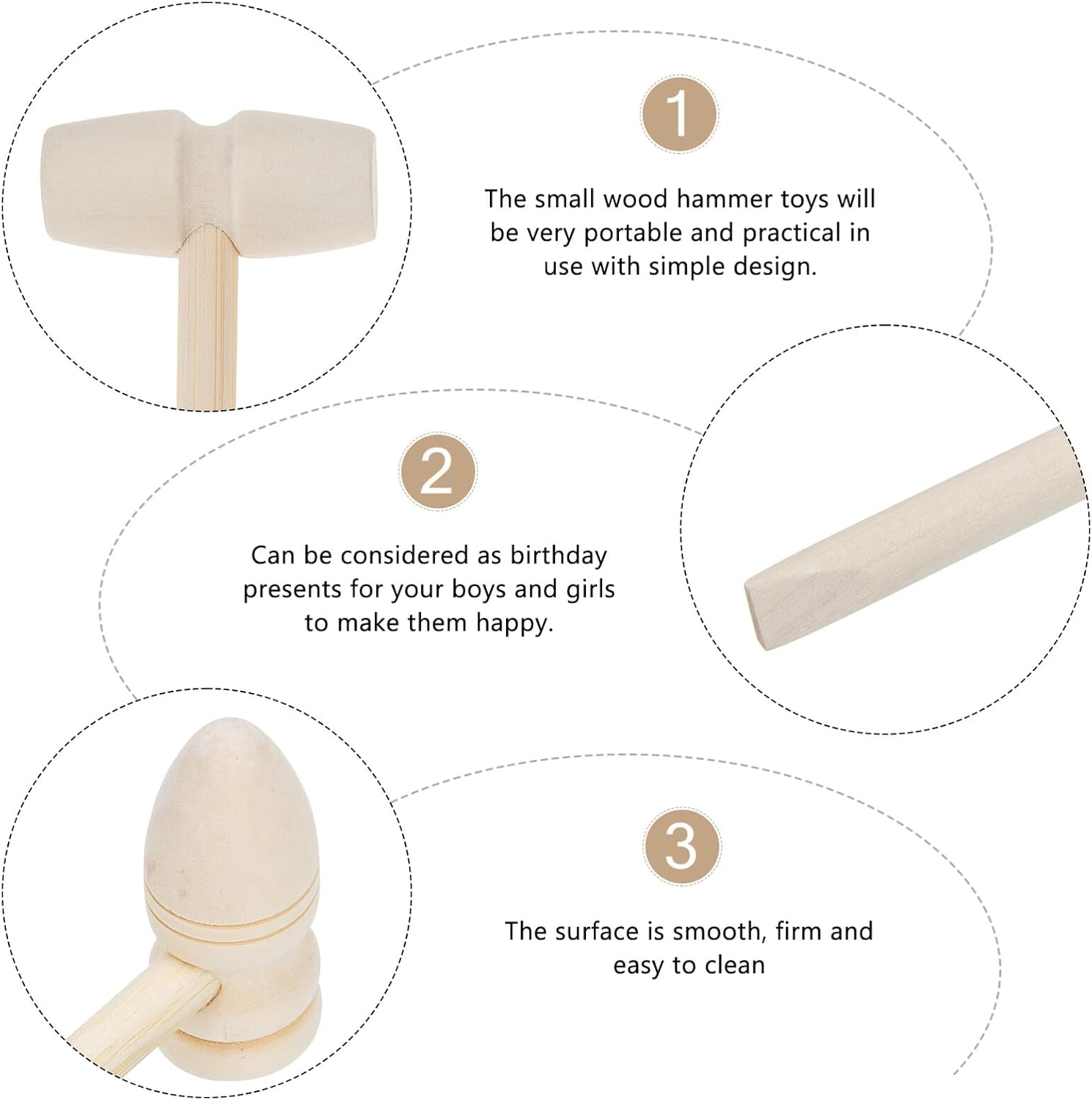 1

The small wood hammer toys will be very portable and practical in use with simple design.

2

Can be considered as birthday presents for your boys and girls to make them happy.

3

The surface is smooth, firm and easy to clean