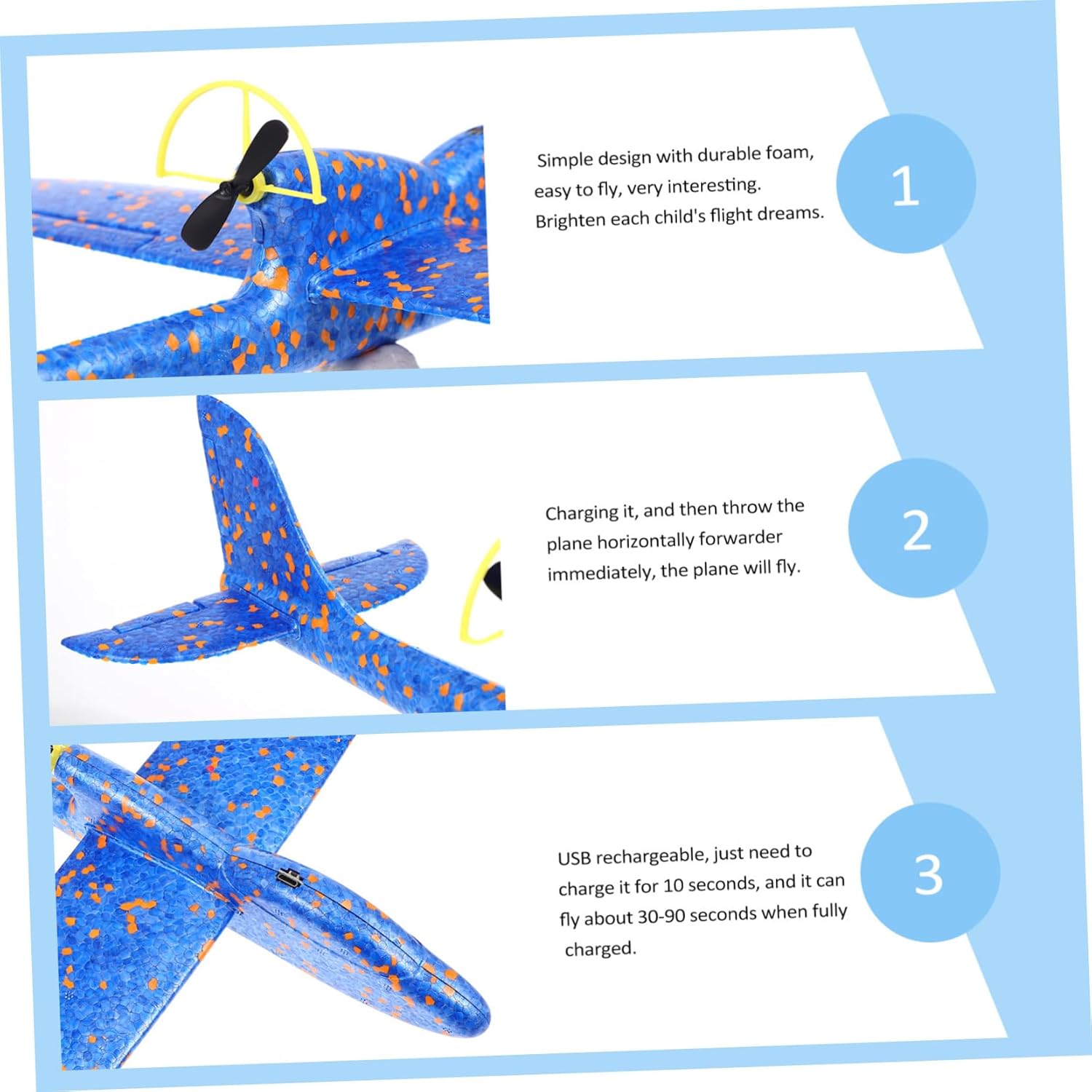 Simple design with durable foam, easy to fly, very interesting. Brighten each child's flight dreams.

1

Charging it, and then throw the plane horizontally forwarder immediately, the plane will fly.

2

USB rechargeable, just need to charge it for 10 seconds, and it can fly about 30-90 seconds when fully charged.

3