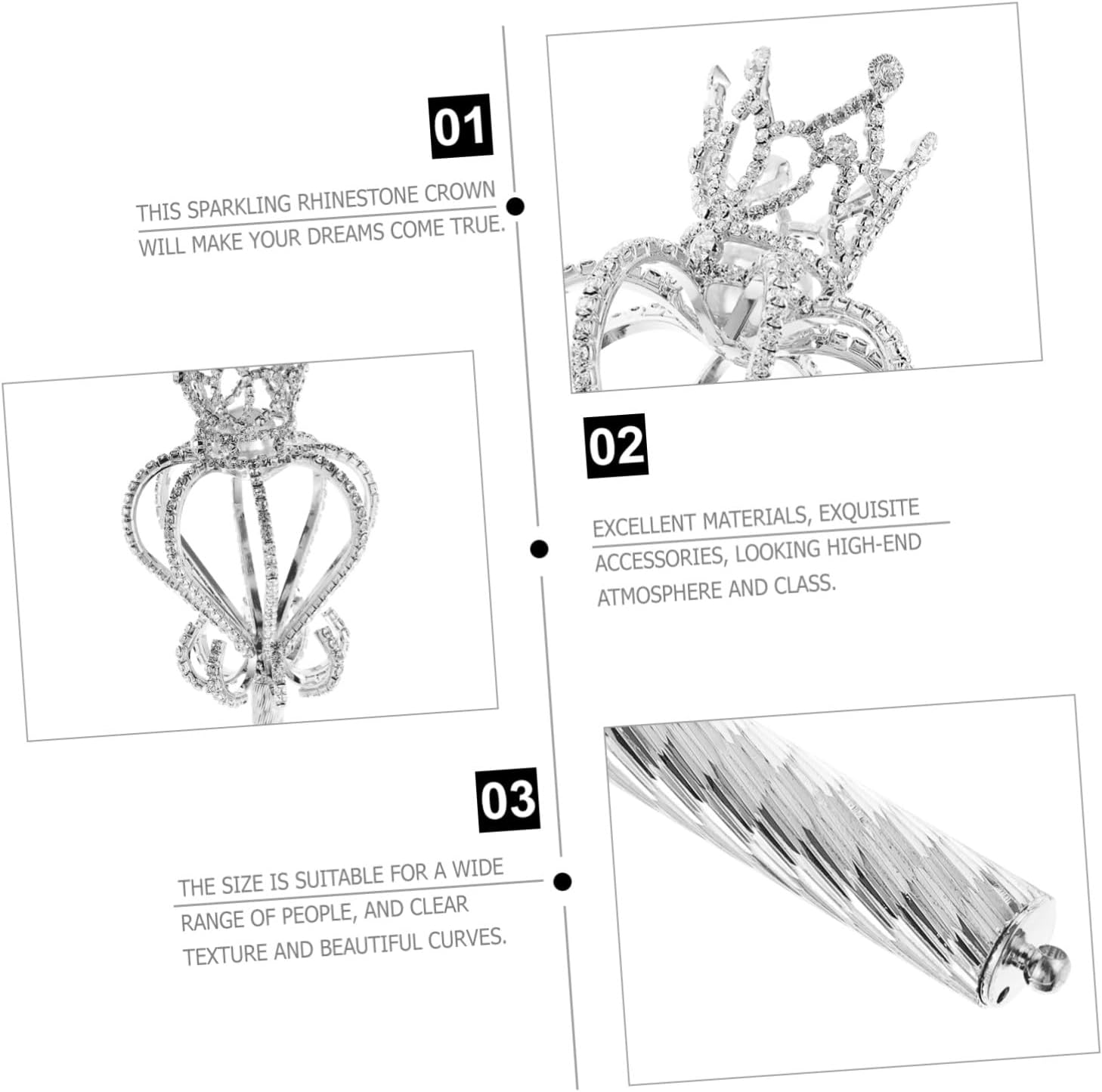 01

THIS SPARKLING RHINESTONE CROWN WILL MAKE YOUR DREAMS COME TRUE.

02

EXCELLENT MATERIALS, EXQUISITE ACCESSORIES, LOOKING HIGH-END ATMOSPHERE AND CLASS.

03

THE SIZE IS SUITABLE FOR A WIDE RANGE OF PEOPLE, AND CLEAR TEXTURE AND BEAUTIFUL CURVES.