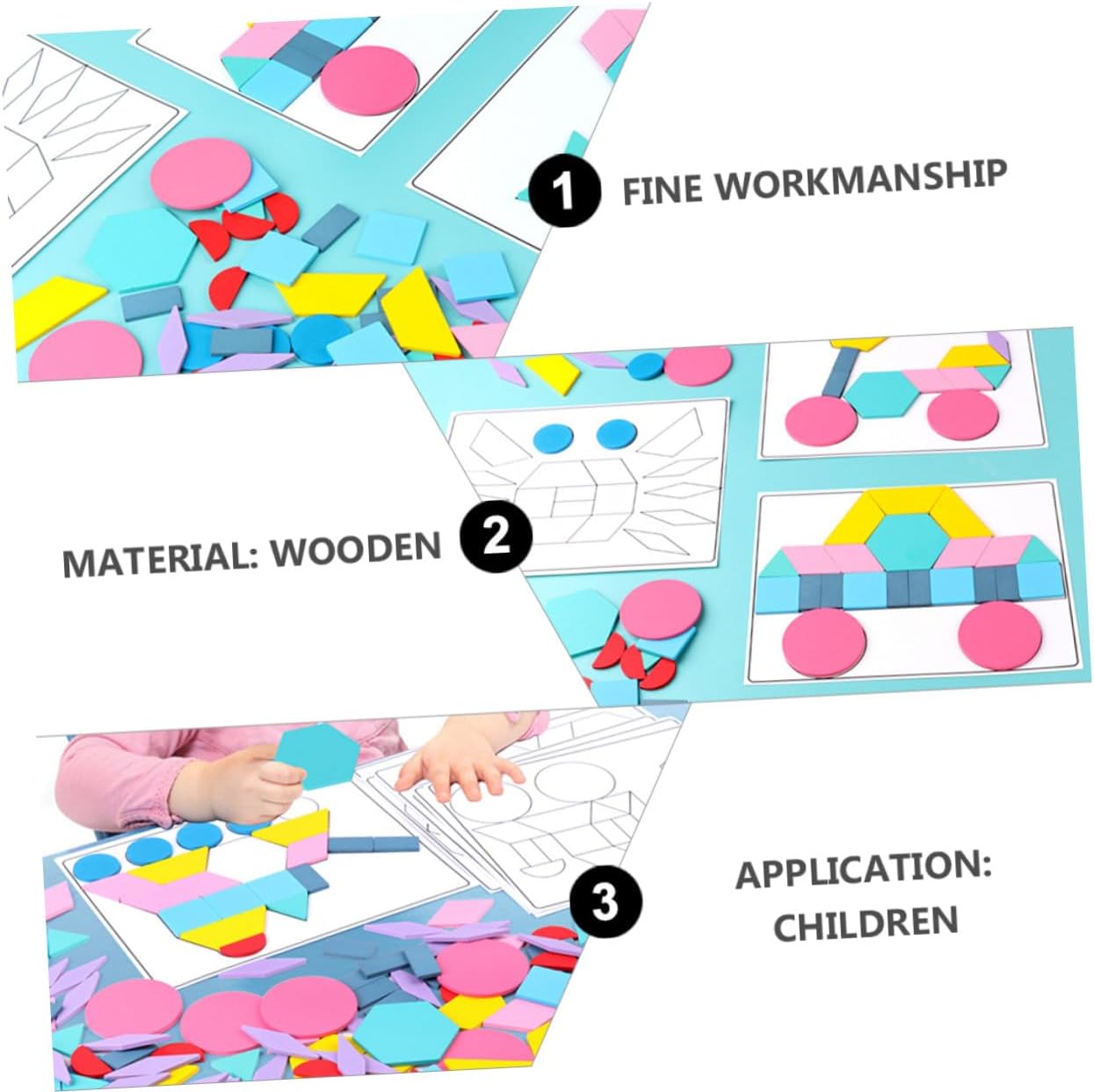 1 FINE WORKMANSHIP

MATERIAL: WOODEN 2

3 APPLICATION: CHILDREN