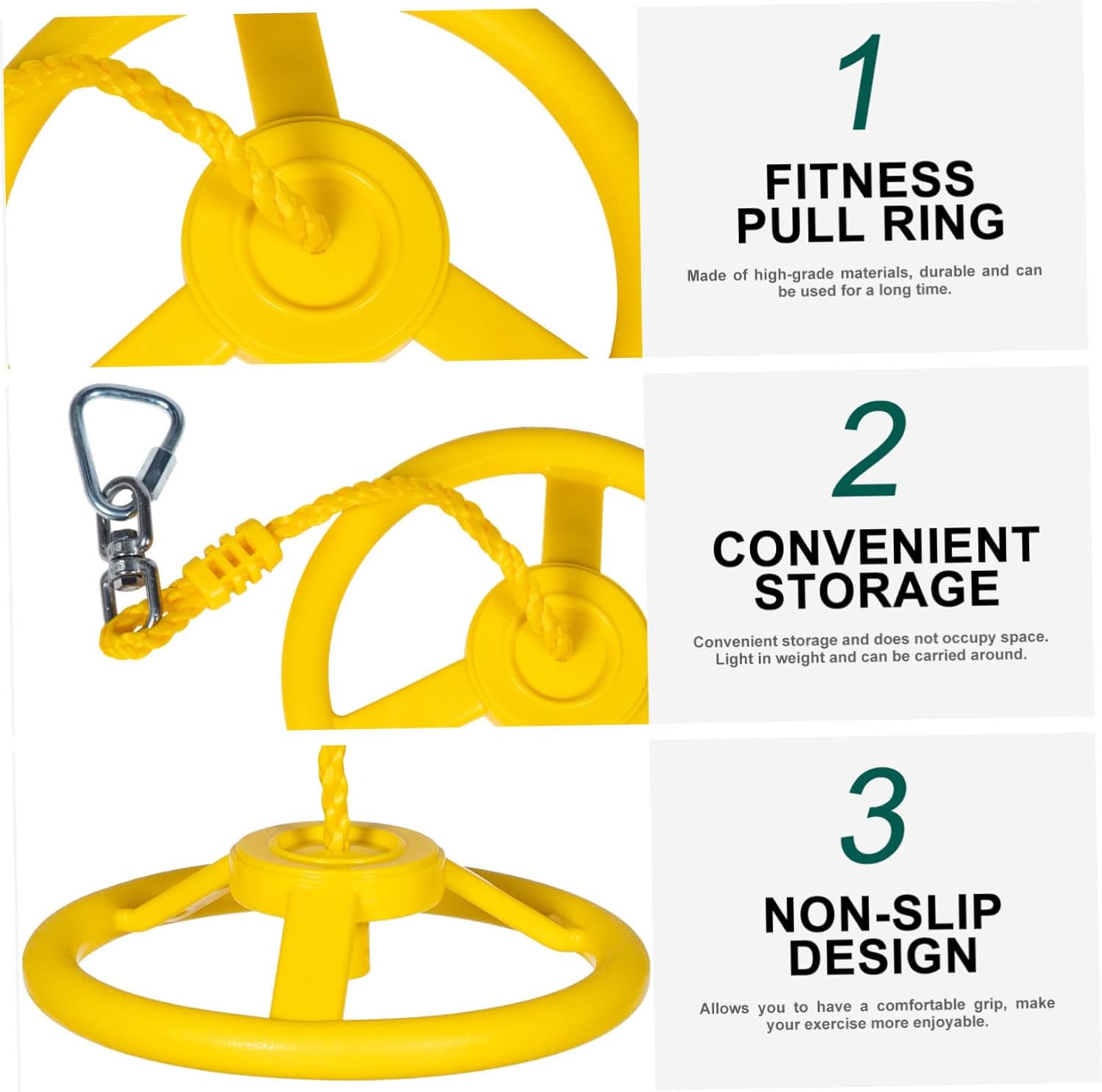 1

FITNESS PULL RING

Made of high-grade materials, durable and can be used for a long time.

2

CONVENIENT STORAGE

Convenient storage and does not occupy space. Light in weight and can be carried around.

3

NON-SLIP DESIGN

Allows you to have a comfortable grip, make your exercise more enjoyable.