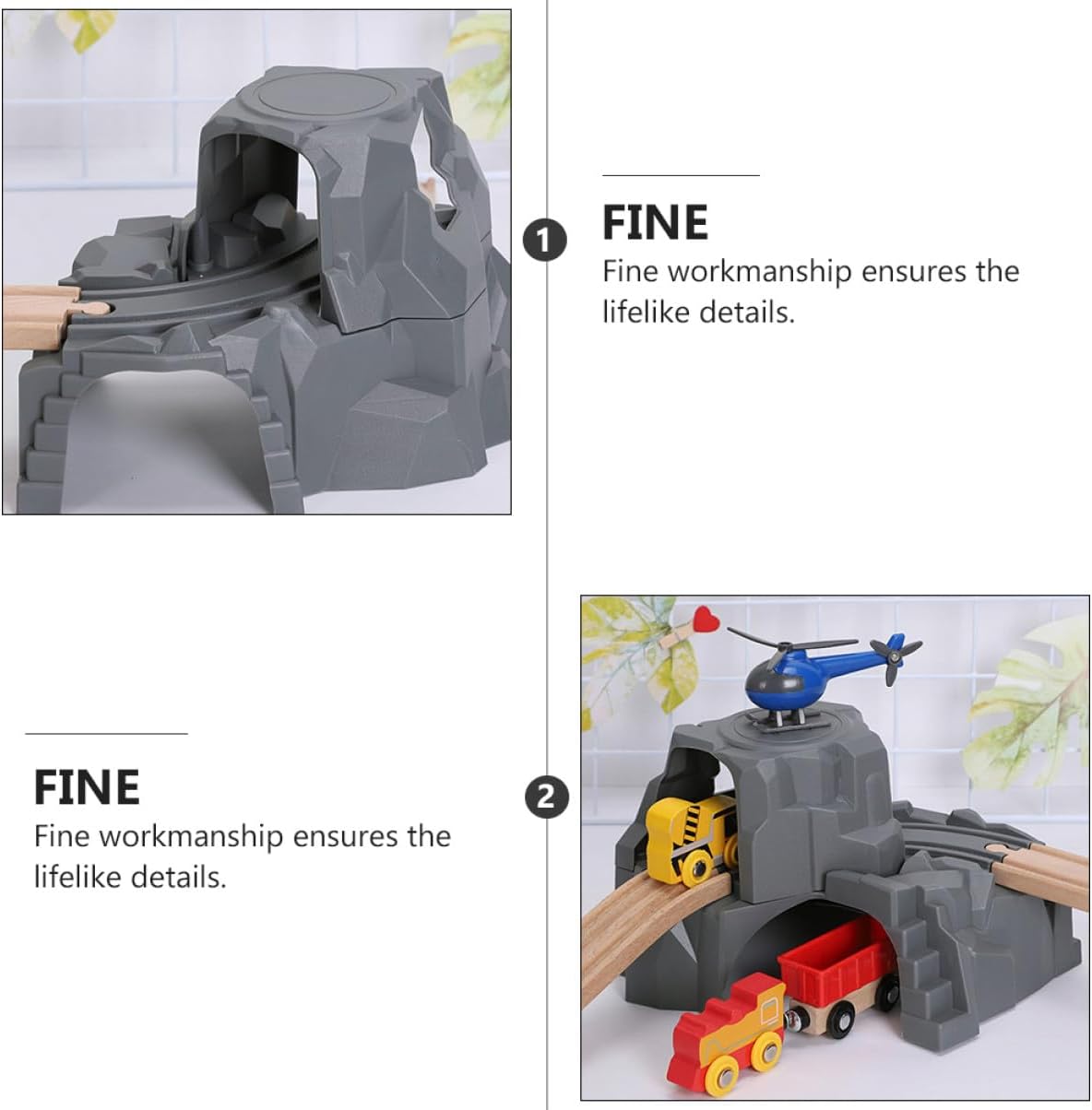 1

FINE

Fine workmanship ensures the lifelike details.

FINE

Fine workmanship ensures the lifelike details.

2